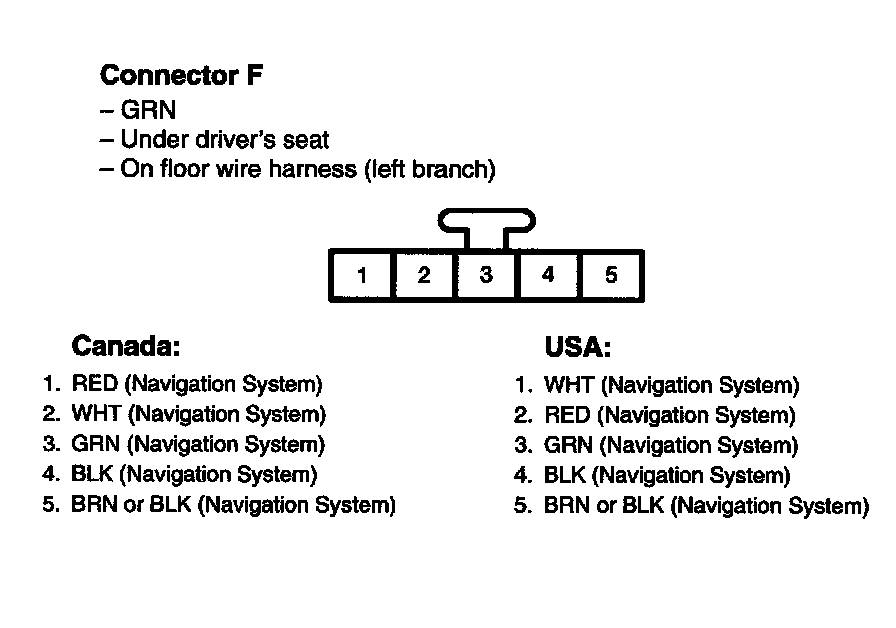 Connector F
– GRN
– Under driver's seat
– On floor wire harness (left branch)

1 2 3 4 5

Canada:
1. RED (Navigation System)
2. WHT (Navigation System)
3. GRN (Navigation System)
4. BLK (Navigation System)
5. BRN or BLK (Navigation System)

USA:
1. WHT (Navigation System)
2. RED (Navigation System)
3. GRN (Navigation System)
4. BLK (Navigation System)
5. BRN or BLK (Navigation System)