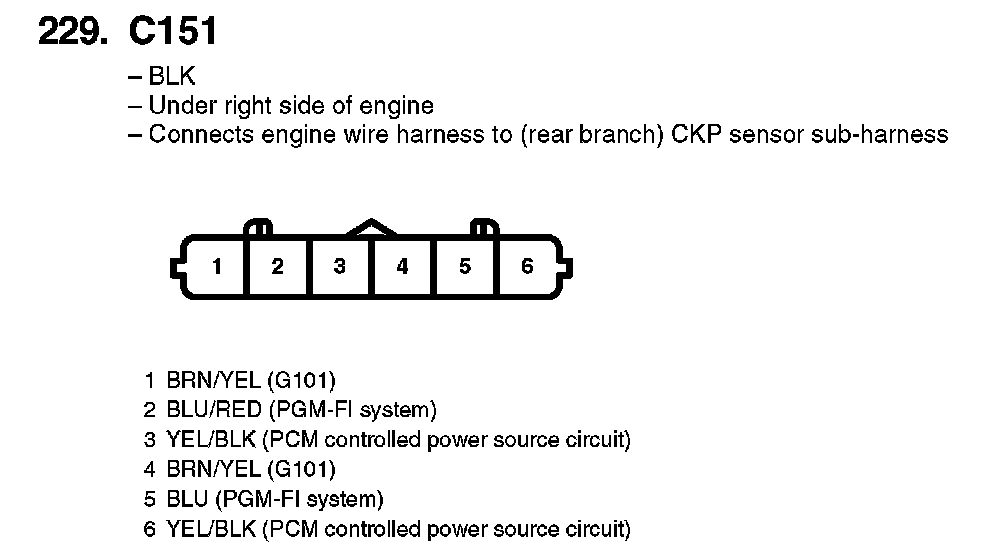 229. C151

– BLK
– Under right side of engine
– Connects engine wire harness to (rear branch) CKP sensor sub-harness

1 2 3 4 5 6

1 BRN/YEL (G101)
2 BLU/RED (PGM-FI system)
3 YEL/BLK (PCM controlled power source circuit)
4 BRN/YEL (G101)
5 BLU (PGM-FI system)
6 YEL/BLK (PCM controlled power source circuit)