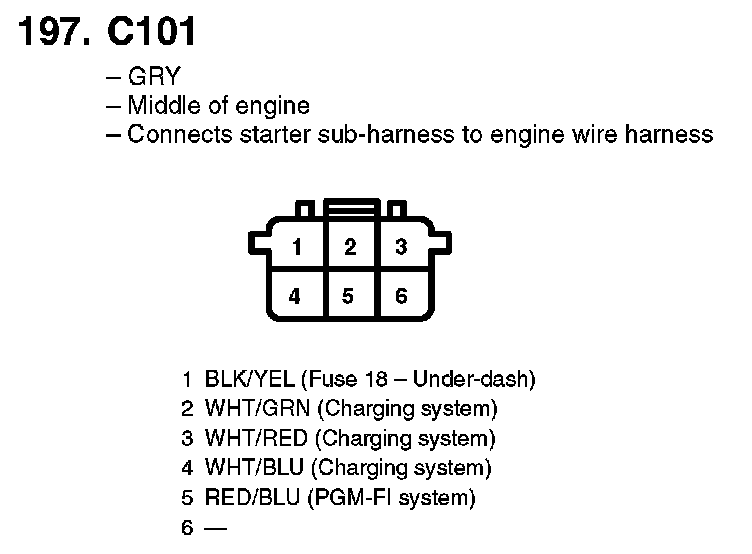 197. C101

– GRY
– Middle of engine
– Connects starter sub-harness to engine wire harness

1 2 3
4 5 6

1 BLK/YEL (Fuse 18 – Under-dash)
2 WHT/GRN (Charging system)
3 WHT/RED (Charging system)
4 WHT/BLU (Charging system)
5 RED/BLU (PGM-FI system)
6 —