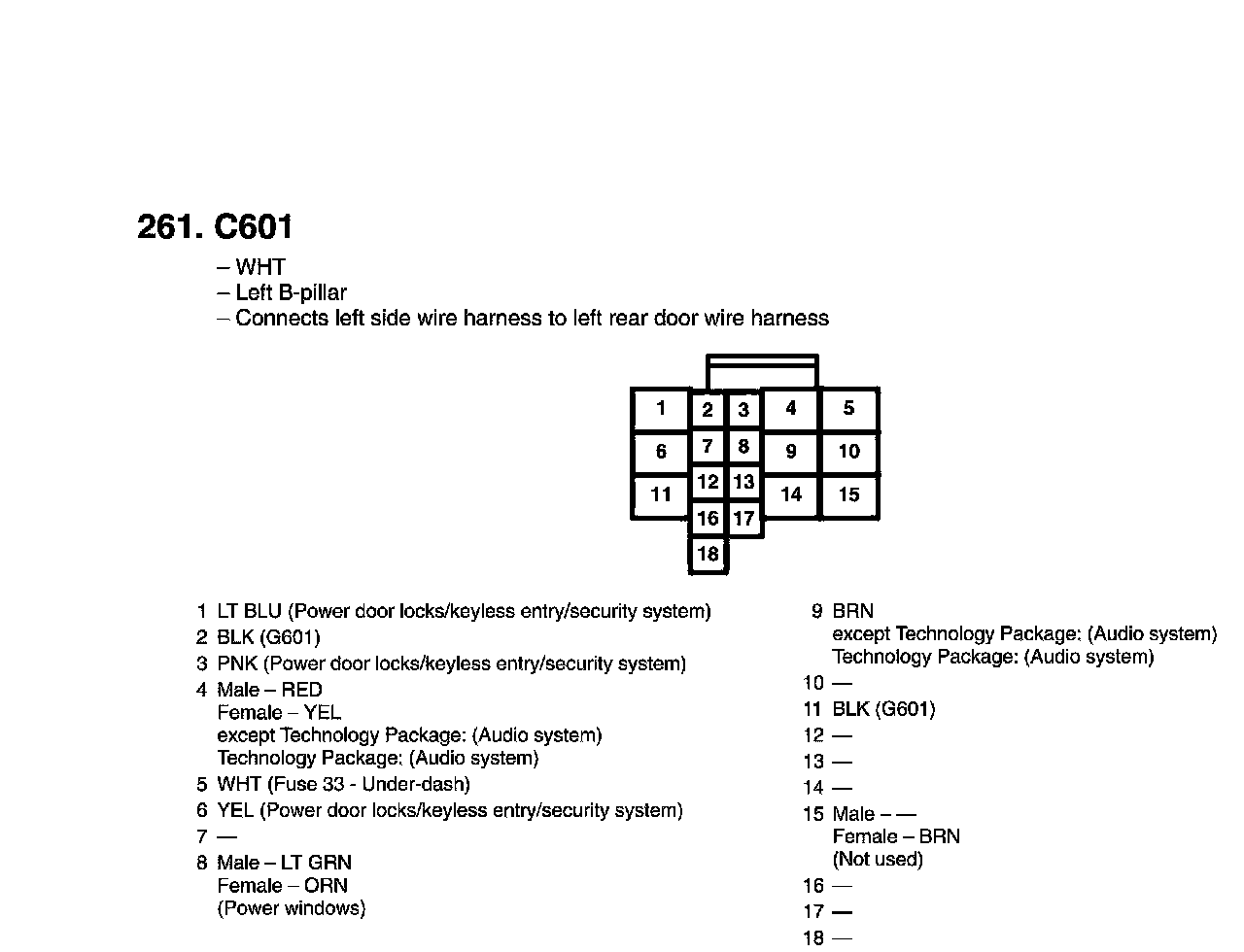 261. C601

– WHT
– Left B-pillar
– Connects left side wire harness to left rear door wire harness

1 2 3 4 5
6 7 8 9 10
11 12 13 14 15
16 17
18

1 LT BLU (Power door locks/keyless entry/security system)
2 BLK (G601)
3 PNK (Power door locks/keyless entry/security system)
4 Male – RED
Female – YEL
except Technology Package: (Audio system)
Technology Package: (Audio system)
5 WHT (Fuse 33 - Under-dash)
6 YEL (Power door locks/keyless entry/security system)
7 —
8 Male – LT GRN
Female – ORN
(Power windows)

9 BRN
except Technology Package: (Audio system)
Technology Package: (Audio system)
10 —
11 BLK (G601)
12 —
13 —
14 —
15 Male – —
Female – BRN
(Not used)
16 —
17 —
18 —