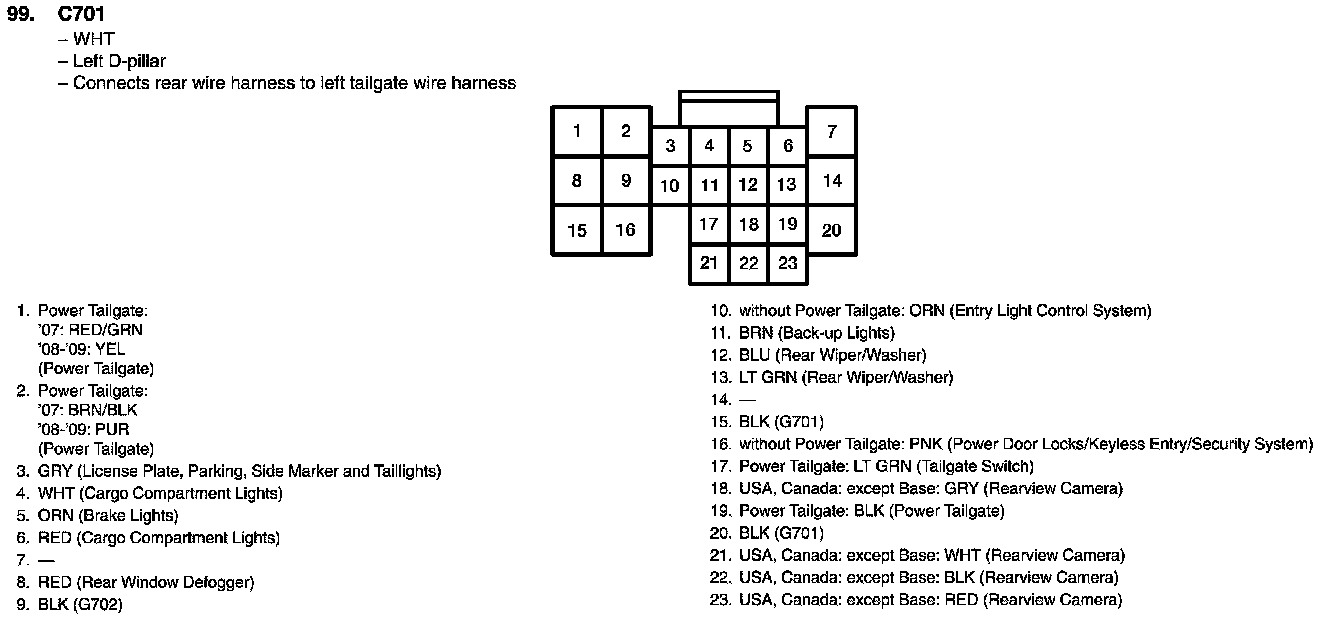 99. C701
– WHT
– Left D-pillar
– Connects rear wire harness to left tailgate wire harness

1 2 3 4 5 6 7
8 9 10 11 12 13 14
15 16 17 18 19 20
21 22 23

1. Power Tailgate:
'07: RED/GRN
'08-'09: YEL
(Power Tailgate)
2. Power Tailgate:
'07: BRN/BLK
'08-'09: PUR
(Power Tailgate)
3. GRY (License Plate, Parking, Side Marker and Taillights)
4. WHT (Cargo Compartment Lights)
5. ORN (Brake Lights)
6. RED (Cargo Compartment Lights)
7. —
8. RED (Rear Window Defogger)
9. BLK (G702)

10. without Power Tailgate: ORN (Entry Light Control System)
11. BRN (Back-up Lights)
12. BLU (Rear Wiper/Washer)
13. LT GRN (Rear Wiper/Washer)
14. —
15. BLK (G701)
16. without Power Tailgate: PNK (Power Door Locks/Keyless Entry/Security System)
17. Power Tailgate: LT GRN (Tailgate Switch)
18. USA, Canada: except Base: GRY (Rearview Camera)
19. Power Tailgate: BLK (Power Tailgate)
20. BLK (G701)
21. USA, Canada: except Base: WHT (Rearview Camera)
22. USA, Canada: except Base: BLK (Rearview Camera)
23. USA, Canada: except Base: RED (Rearview Camera)