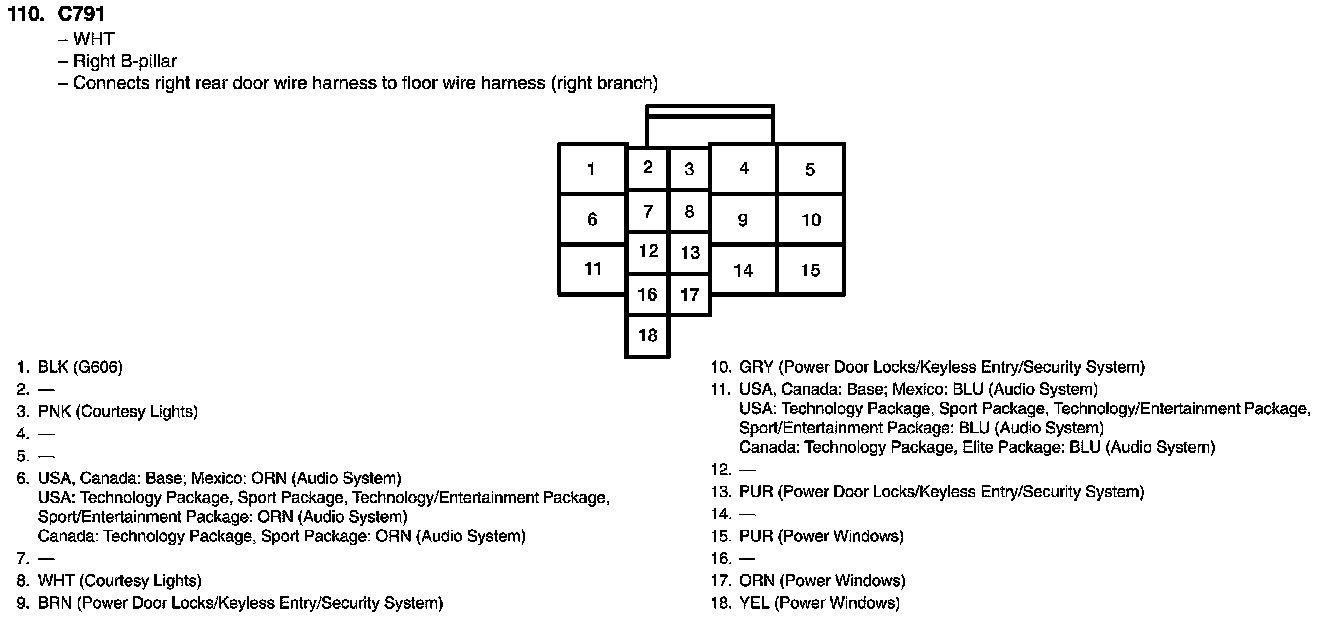 110. C791
– WHT
– Right B-pillar
– Connects right rear door wire harness to floor wire harness (right branch)

1 2 3 4 5
6 7 8 9 10
11 12 13 14 15
16 17
18

1. BLK (G606)
2. —
3. PNK (Courtesy Lights)
4. —
5. —
6. USA, Canada: Base; Mexico: ORN (Audio System)
USA: Technology Package, Sport Package, Technology/Entertainment Package, Sport/Entertainment Package: ORN (Audio System)
Canada: Technology Package, Sport Package: ORN (Audio System)
7. —
8. WHT (Courtesy Lights)
9. BRN (Power Door Locks/Keyless Entry/Security System)

10. GRY (Power Door Locks/Keyless Entry/Security System)
11. USA, Canada: Base; Mexico: BLU (Audio System)
USA: Technology Package, Sport Package, Technology/Entertainment Package, Sport/Entertainment Package: BLU (Audio System)
Canada: Technology Package, Elite Package: BLU (Audio System)
12. —
13. PUR (Power Door Locks/Keyless Entry/Security System)
14. —
15. PUR (Power Windows)
16. —
17. ORN (Power Windows)
18. YEL (Power Windows)