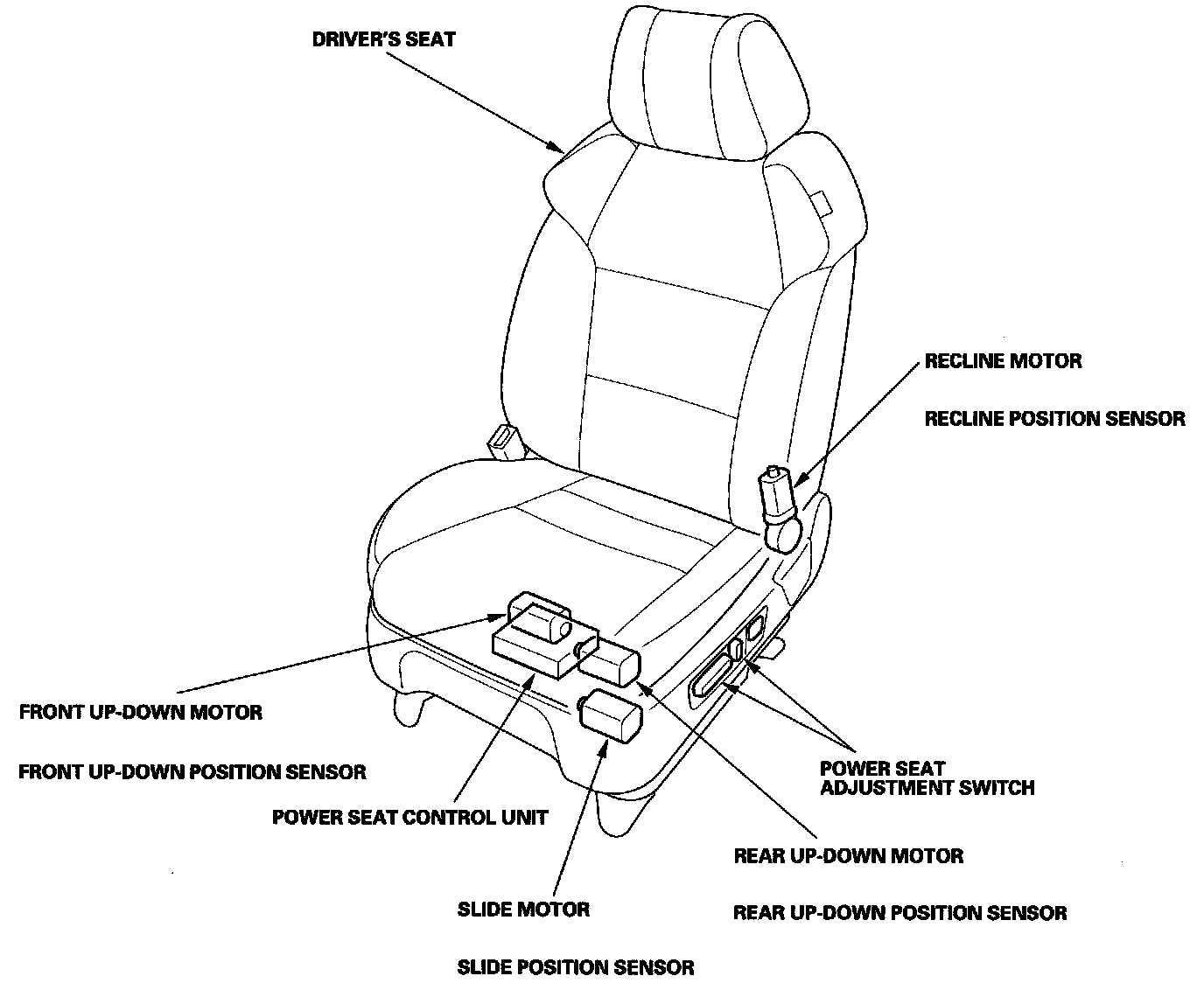 DRIVER'S SEAT

RECLINE MOTOR

RECLINE POSITION SENSOR

FRONT UP-DOWN MOTOR

FRONT UP-DOWN POSITION SENSOR

POWER SEAT CONTROL UNIT

POWER SEAT ADJUSTMENT SWITCH

REAR UP-DOWN MOTOR

REAR UP-DOWN POSITION SENSOR

SLIDE MOTOR

SLIDE POSITION SENSOR