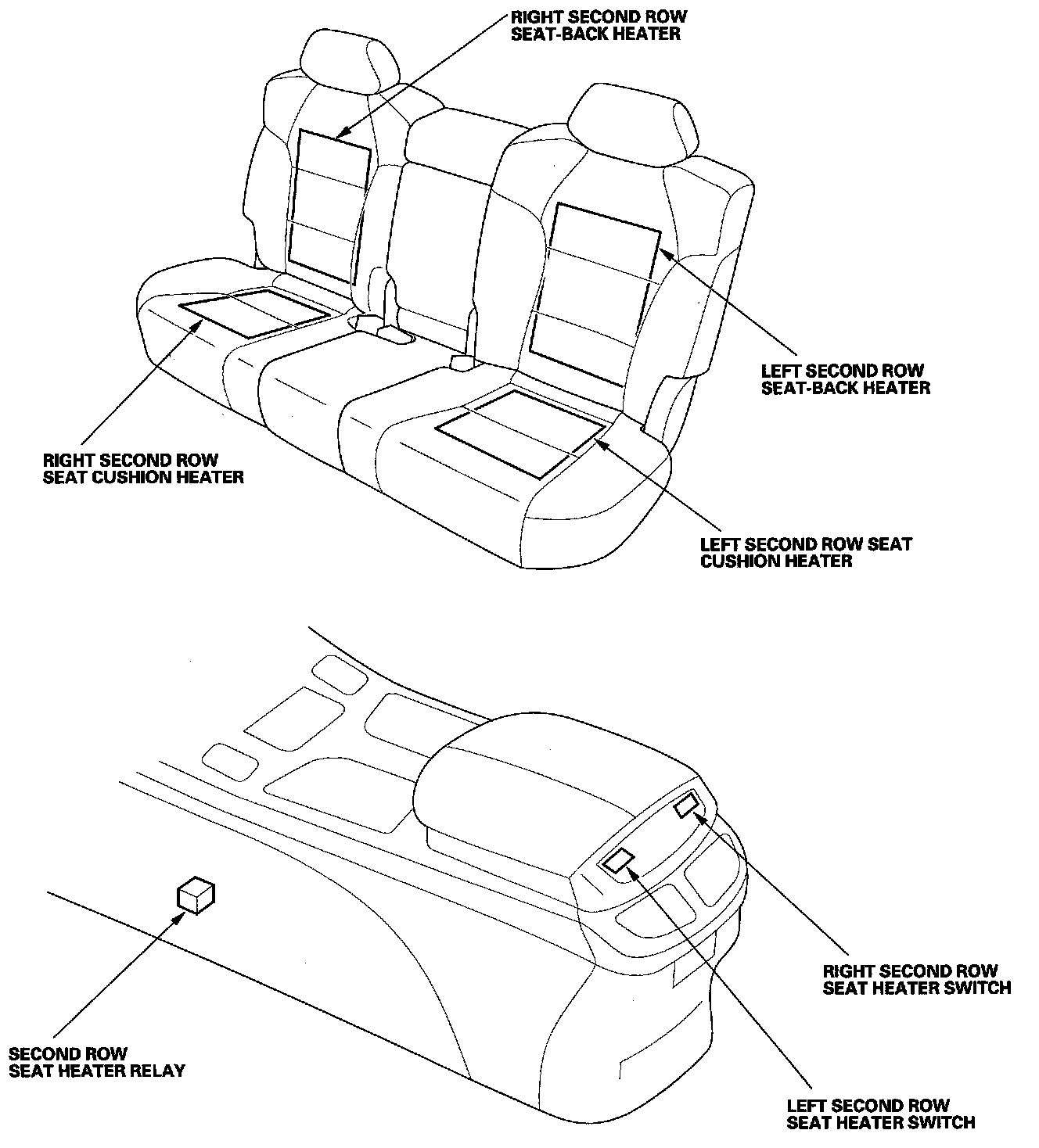 RIGHT SECOND ROW SEAT-BACK HEATER

LEFT SECOND ROW SEAT-BACK HEATER

RIGHT SECOND ROW SEAT CUSHION HEATER

LEFT SECOND ROW SEAT CUSHION HEATER

RIGHT SECOND ROW SEAT HEATER SWITCH

SECOND ROW SEAT HEATER RELAY

LEFT SECOND ROW SEAT HEATER SWITCH