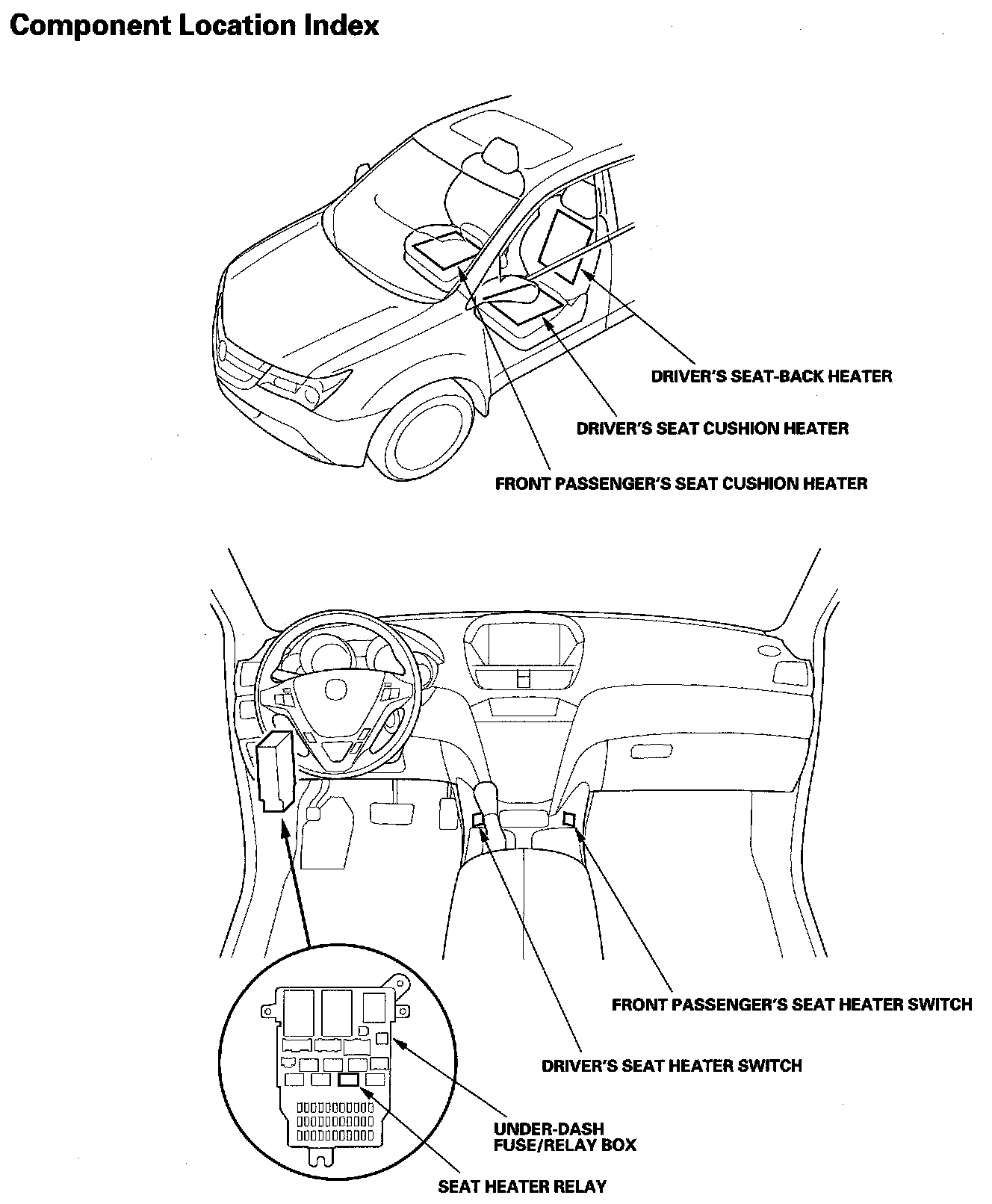 Component Location Index

DRIVER'S SEAT-BACK HEATER

DRIVER'S SEAT CUSHION HEATER

FRONT PASSENGER'S SEAT CUSHION HEATER

FRONT PASSENGER'S SEAT HEATER SWITCH

DRIVER'S SEAT HEATER SWITCH

UNDER-DASH FUSE/RELAY BOX

SEAT HEATER RELAY