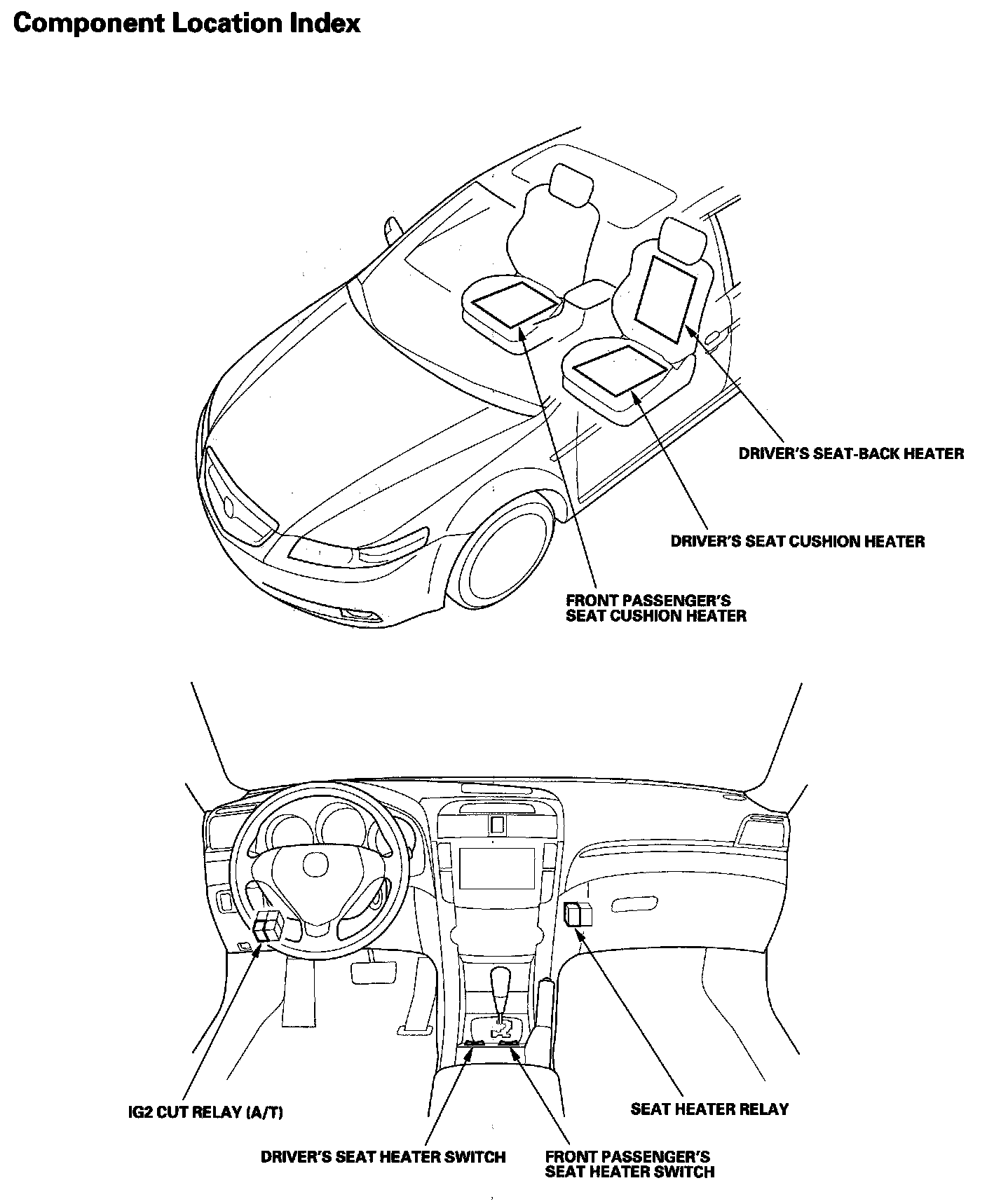 Component Location Index

DRIVER'S SEAT-BACK HEATER

DRIVER'S SEAT CUSHION HEATER

FRONT PASSENGER'S SEAT CUSHION HEATER

IG2 CUT RELAY (A/T)

SEAT HEATER RELAY

DRIVER'S SEAT HEATER SWITCH

FRONT PASSENGER'S SEAT HEATER SWITCH