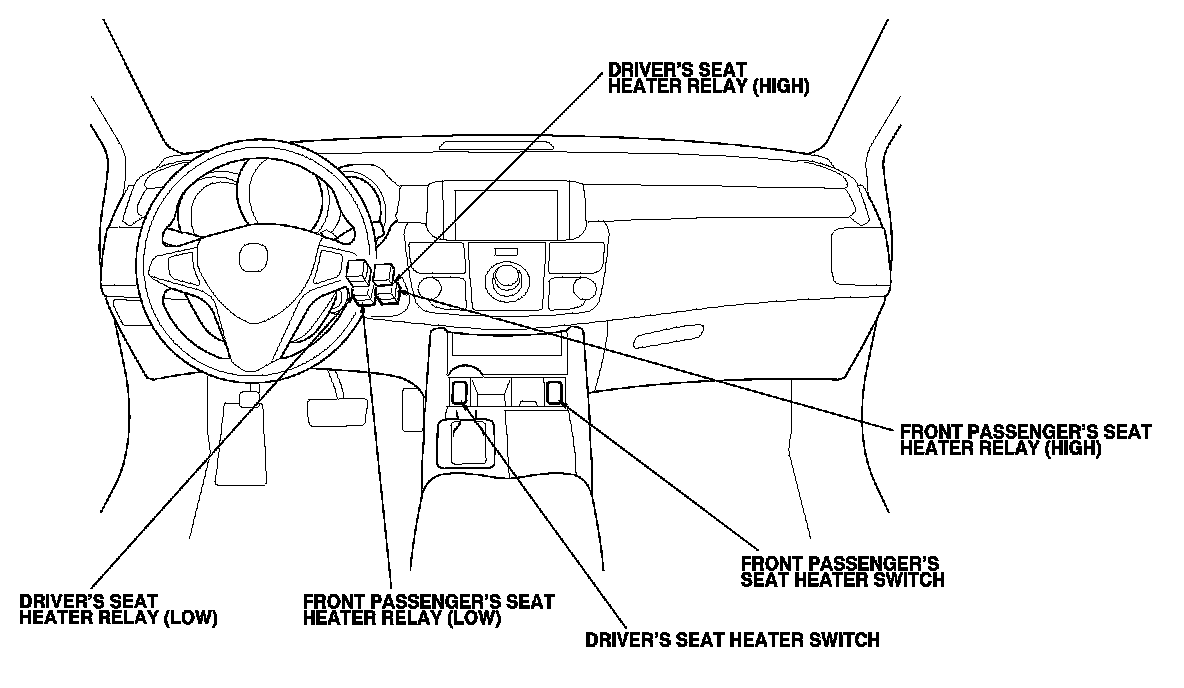 DRIVER'S SEAT HEATER RELAY (HIGH)

FRONT PASSENGER'S SEAT HEATER RELAY (HIGH)

FRONT PASSENGER'S SEAT HEATER SWITCH

DRIVER'S SEAT HEATER RELAY (LOW)

FRONT PASSENGER'S SEAT HEATER RELAY (LOW)

DRIVER'S SEAT HEATER SWITCH