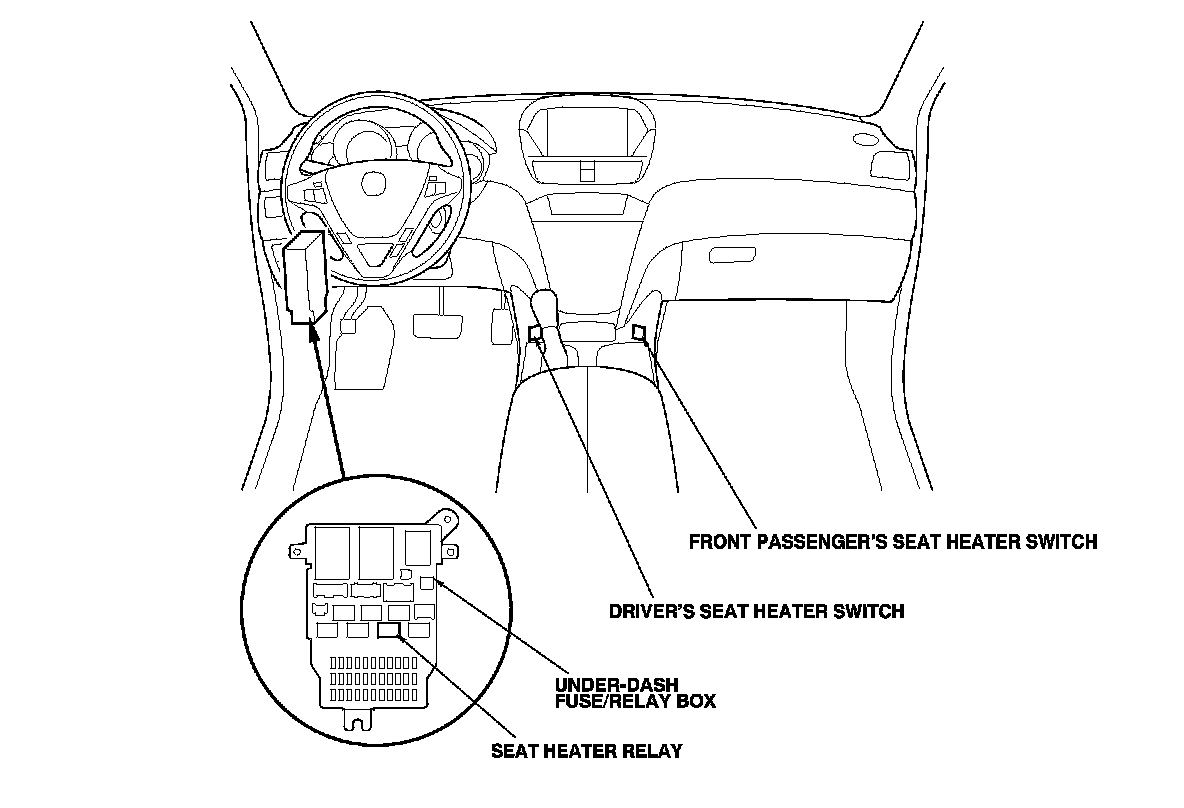 FRONT PASSENGER'S SEAT HEATER SWITCH

DRIVER'S SEAT HEATER SWITCH

UNDER-DASH FUSE/RELAY BOX

SEAT HEATER RELAY