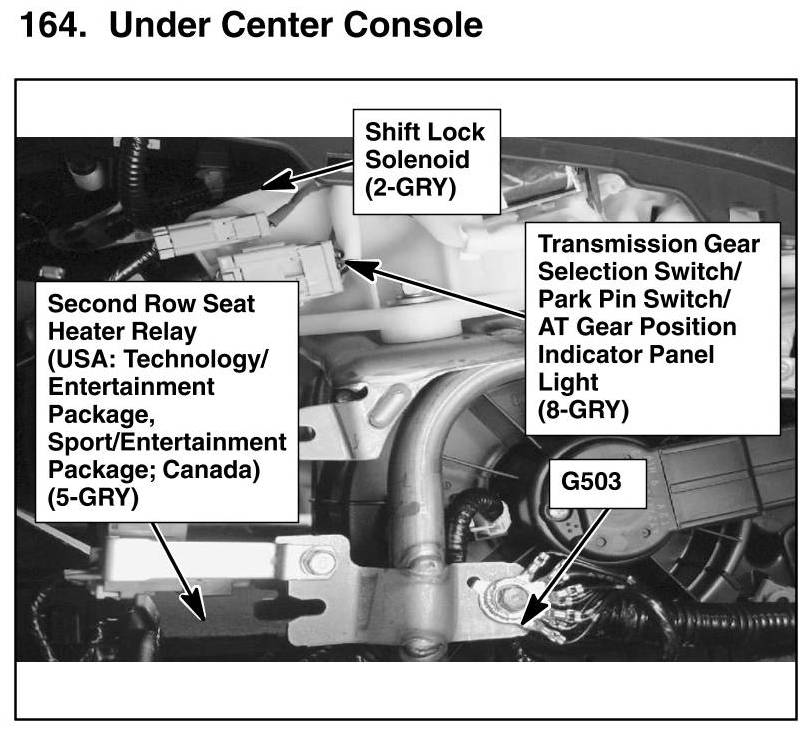 164. Under Center Console

Shift Lock Solenoid (2-GRY)

Transmission Gear Selection Switch/ Park Pin Switch/ AT Gear Position Indicator Panel Light (8-GRY)

Second Row Seat Heater Relay (USA: Technology/ Entertainment Package, Sport/Entertainment Package; Canada) (5-GRY)

G503