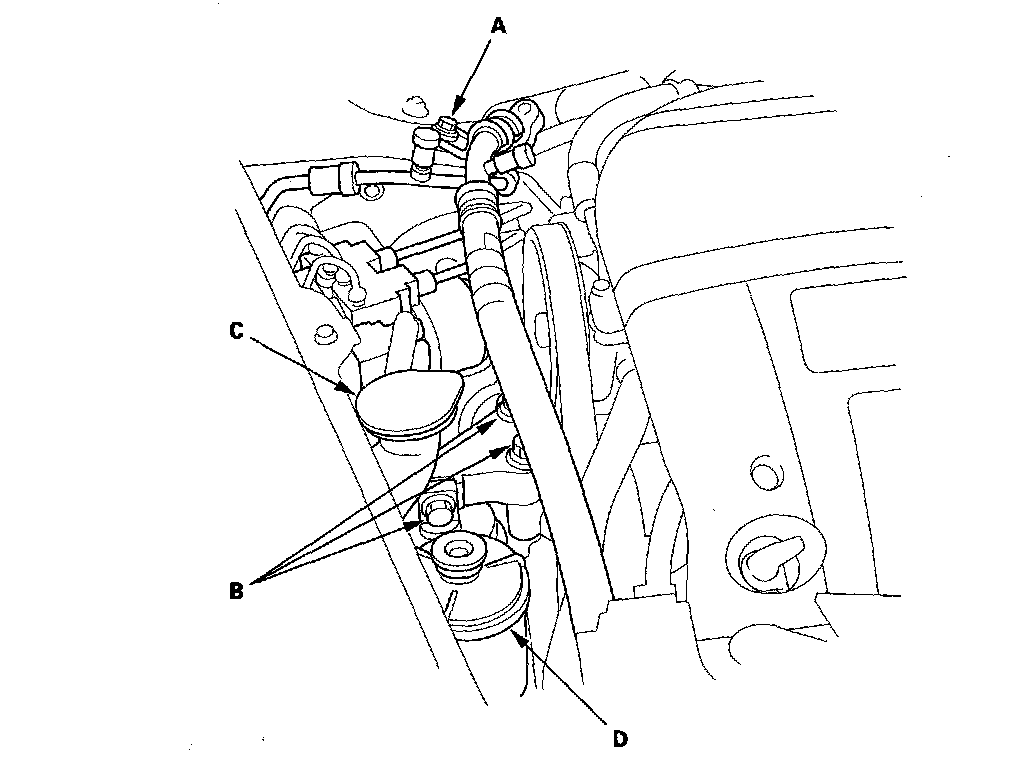 A

C

B

D