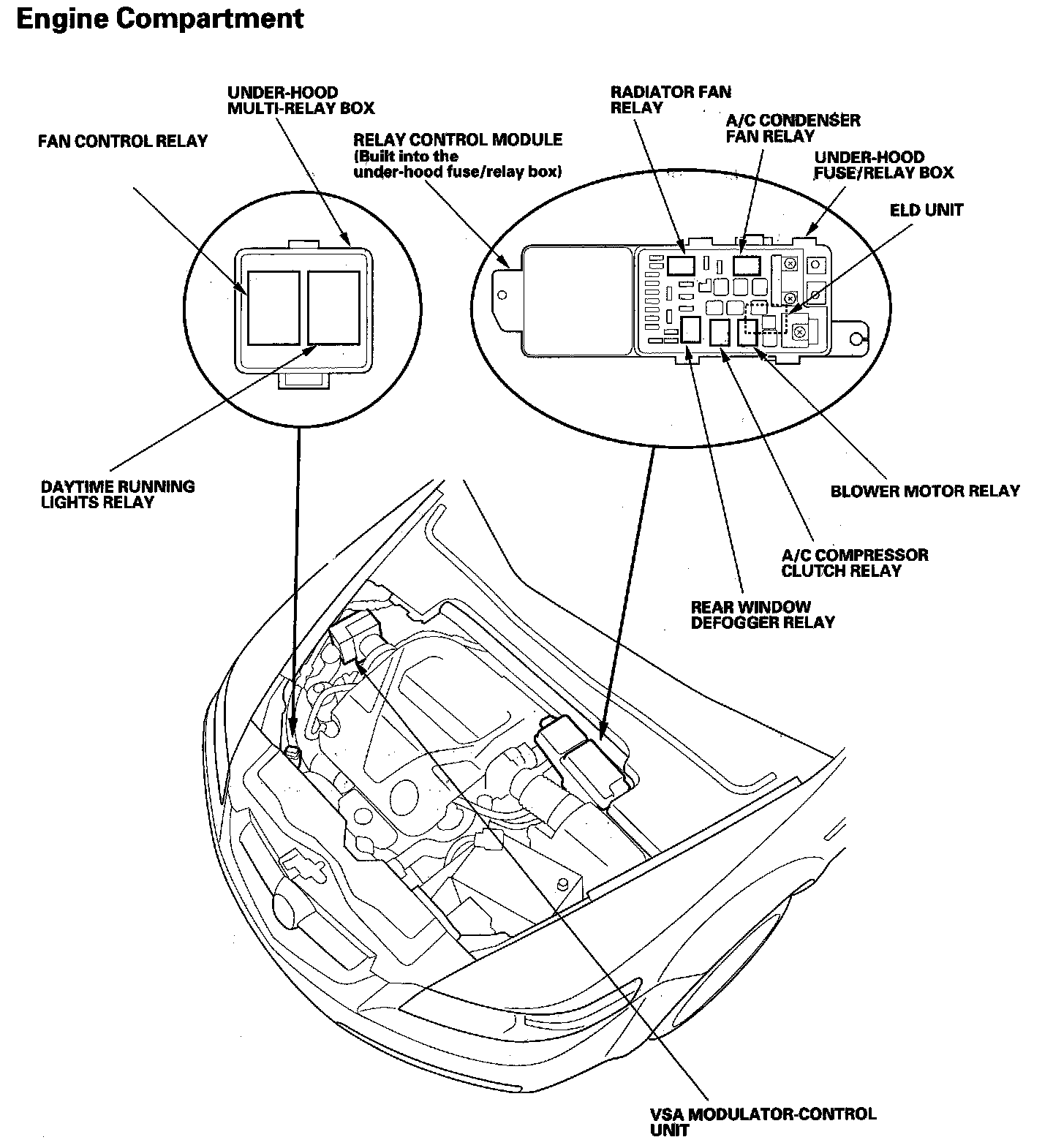 Engine Compartment

UNDER-HOOD MULTI-RELAY BOX

FAN CONTROL RELAY

RELAY CONTROL MODULE (Built into the under-hood fuse/relay box)

RADIATOR FAN RELAY

A/C CONDENSER FAN RELAY

UNDER-HOOD FUSE/RELAY BOX

ELD UNIT

DAYTIME RUNNING LIGHTS RELAY

BLOWER MOTOR RELAY

A/C COMPRESSOR CLUTCH RELAY

REAR WINDOW DEFOGGER RELAY

VSA MODULATOR-CONTROL UNIT