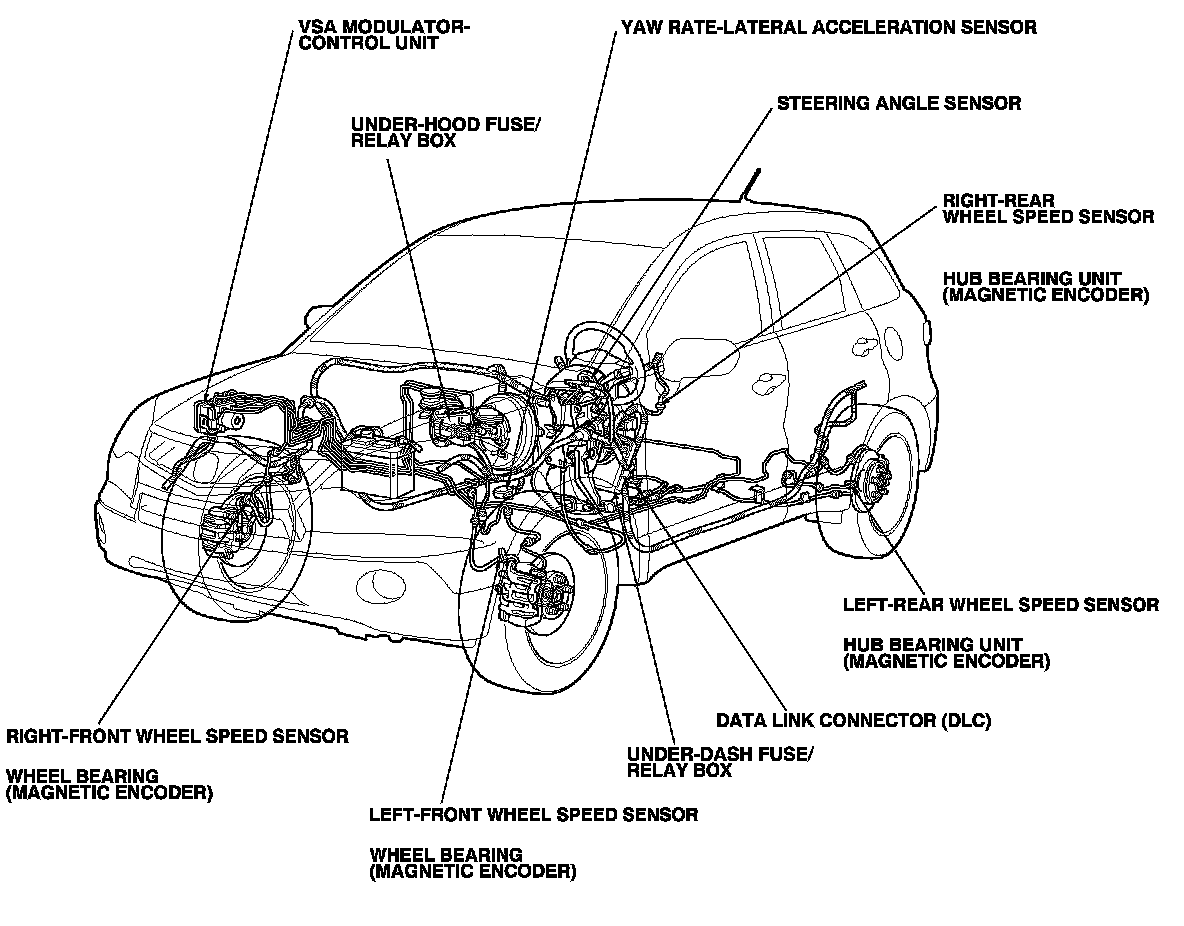 VSA MODULATOR-CONTROL UNIT

YAW RATE-LATERAL ACCELERATION SENSOR

STEERING ANGLE SENSOR

UNDER-HOOD FUSE/ RELAY BOX

RIGHT-REAR WHEEL SPEED SENSOR

HUB BEARING UNIT (MAGNETIC ENCODER)

LEFT-REAR WHEEL SPEED SENSOR

HUB BEARING UNIT (MAGNETIC ENCODER)

DATA LINK CONNECTOR (DLC)

UNDER-DASH FUSE/ RELAY BOX

RIGHT-FRONT WHEEL SPEED SENSOR

WHEEL BEARING (MAGNETIC ENCODER)

LEFT-FRONT WHEEL SPEED SENSOR

WHEEL BEARING (MAGNETIC ENCODER)