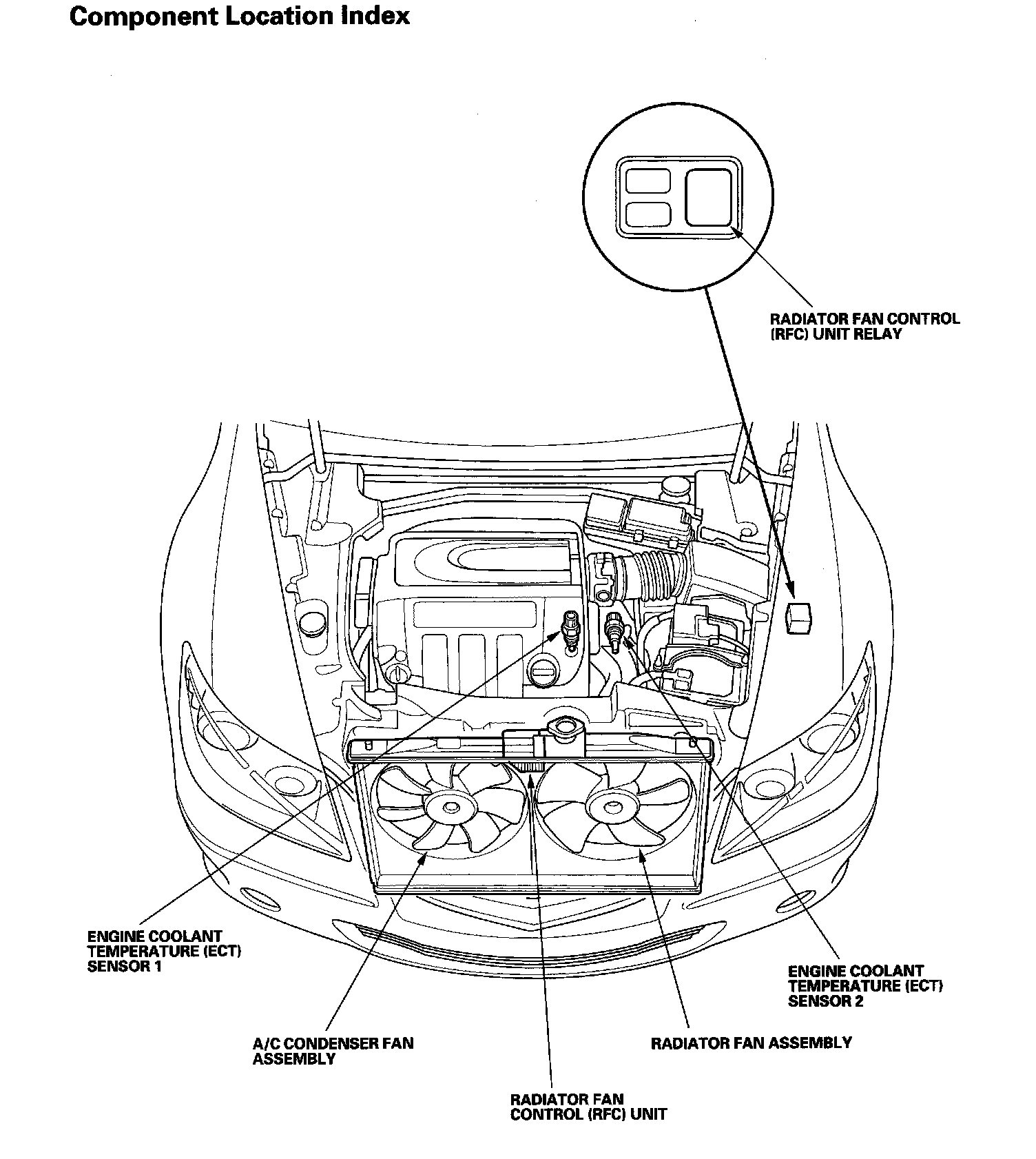 Component Location Index

RADIATOR FAN CONTROL (RFC) UNIT RELAY

ENGINE COOLANT TEMPERATURE (ECT) SENSOR 1

ENGINE COOLANT TEMPERATURE (ECT) SENSOR 2

A/C CONDENSER FAN ASSEMBLY

RADIATOR FAN ASSEMBLY

RADIATOR FAN CONTROL (RFC) UNIT