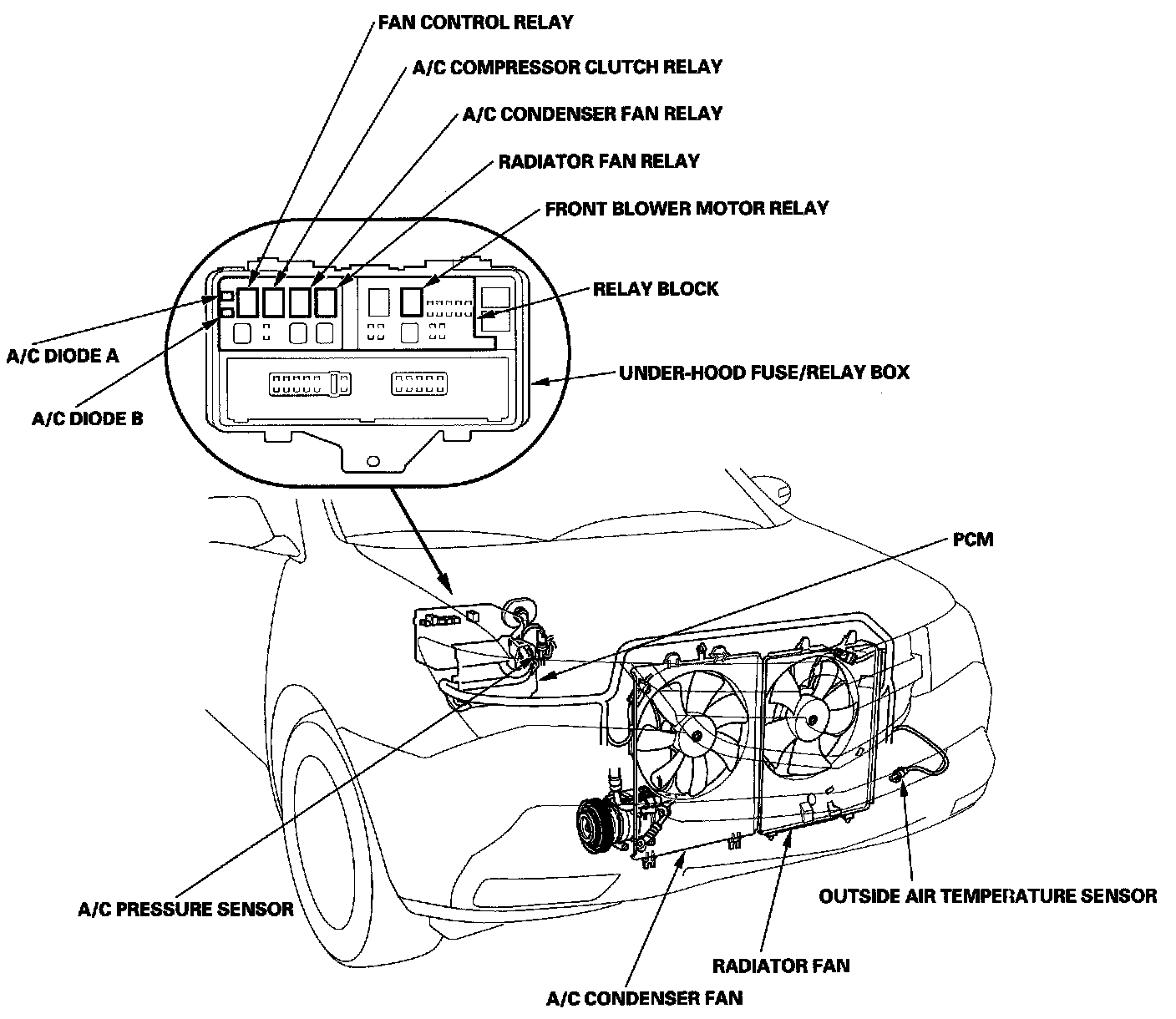 FAN CONTROL RELAY
A/C COMPRESSOR CLUTCH RELAY
A/C CONDENSER FAN RELAY
RADIATOR FAN RELAY
FRONT BLOWER MOTOR RELAY
RELAY BLOCK
A/C DIODE A
A/C DIODE B
UNDER-HOOD FUSE/RELAY BOX
PCM
A/C PRESSURE SENSOR
OUTSIDE AIR TEMPERATURE SENSOR
RADIATOR FAN
A/C CONDENSER FAN