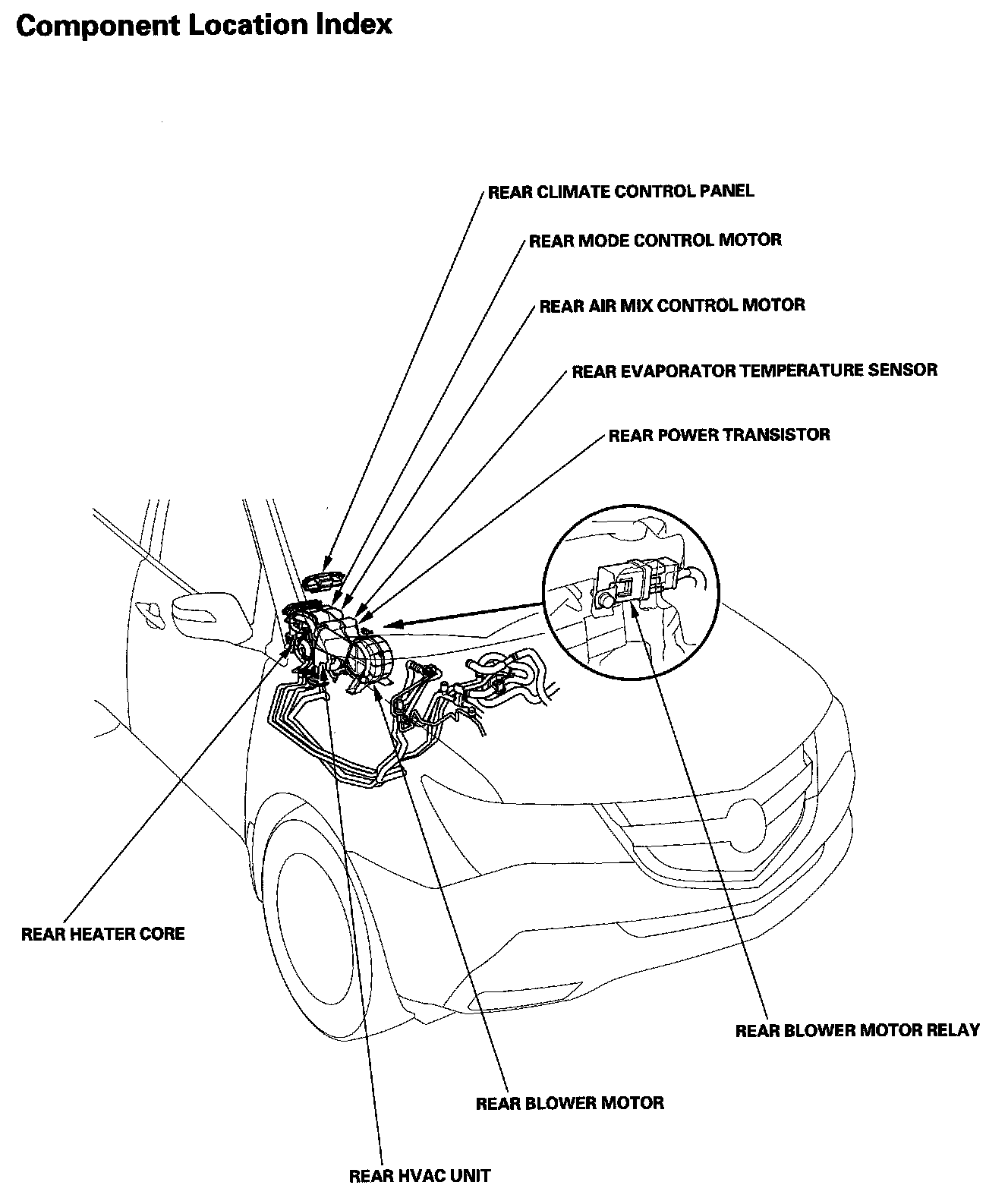 Component Location Index

REAR CLIMATE CONTROL PANEL

REAR MODE CONTROL MOTOR

REAR AIR MIX CONTROL MOTOR

REAR EVAPORATOR TEMPERATURE SENSOR

REAR POWER TRANSISTOR

REAR HEATER CORE

REAR BLOWER MOTOR RELAY

REAR BLOWER MOTOR

REAR HVAC UNIT