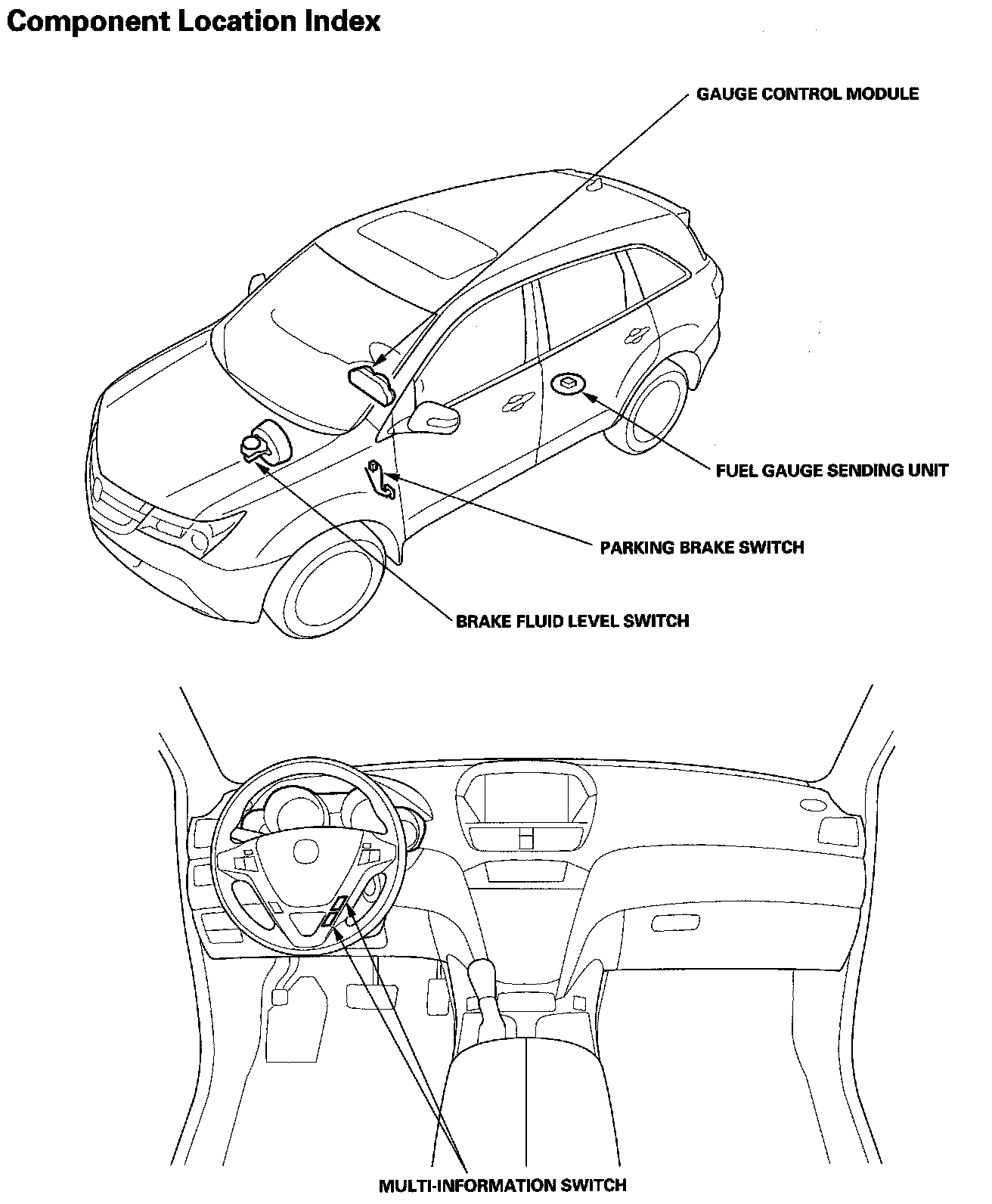 Component Location Index

GAUGE CONTROL MODULE

FUEL GAUGE SENDING UNIT

PARKING BRAKE SWITCH

BRAKE FLUID LEVEL SWITCH

MULTI-INFORMATION SWITCH