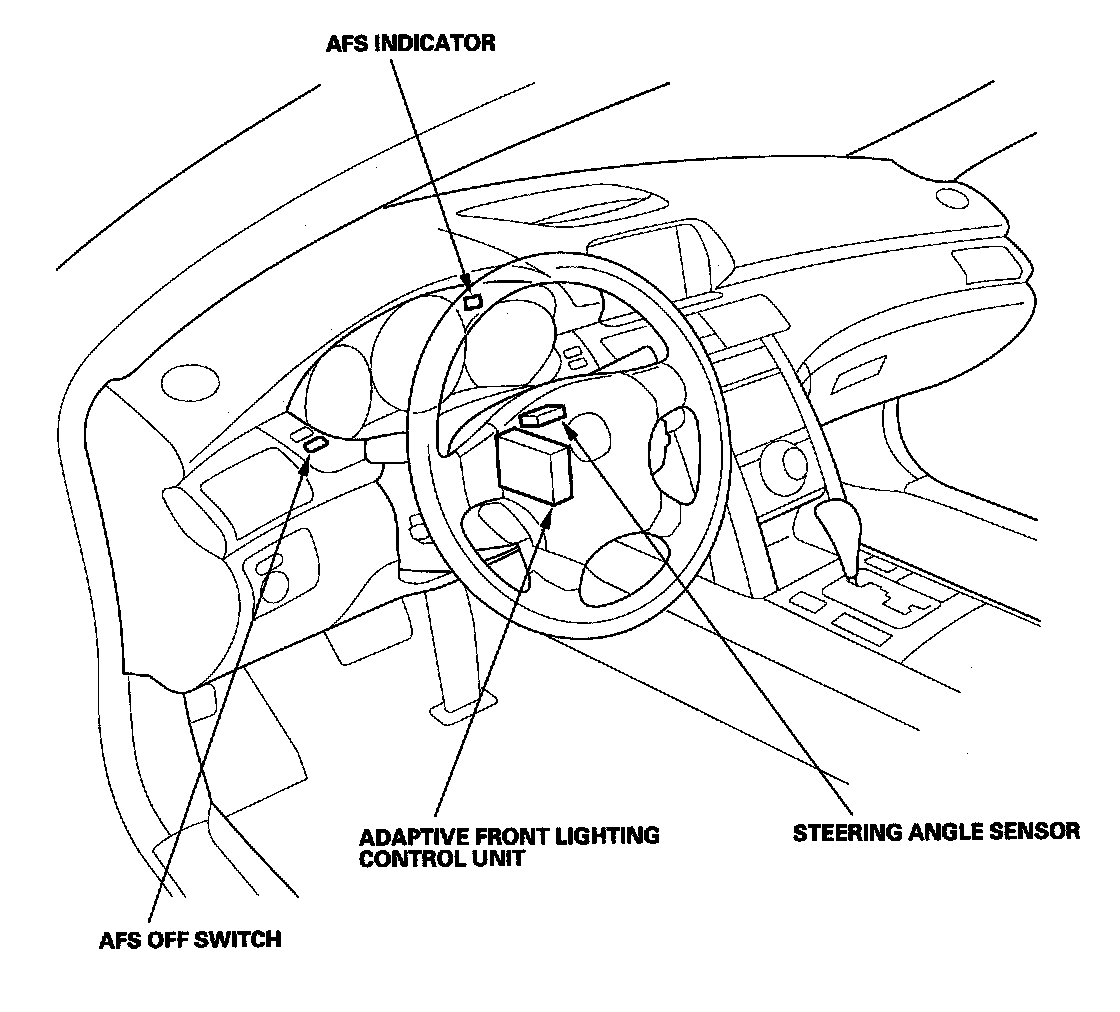 AFS INDICATOR

ADAPTIVE FRONT LIGHTING CONTROL UNIT

STEERING ANGLE SENSOR

AFS OFF SWITCH