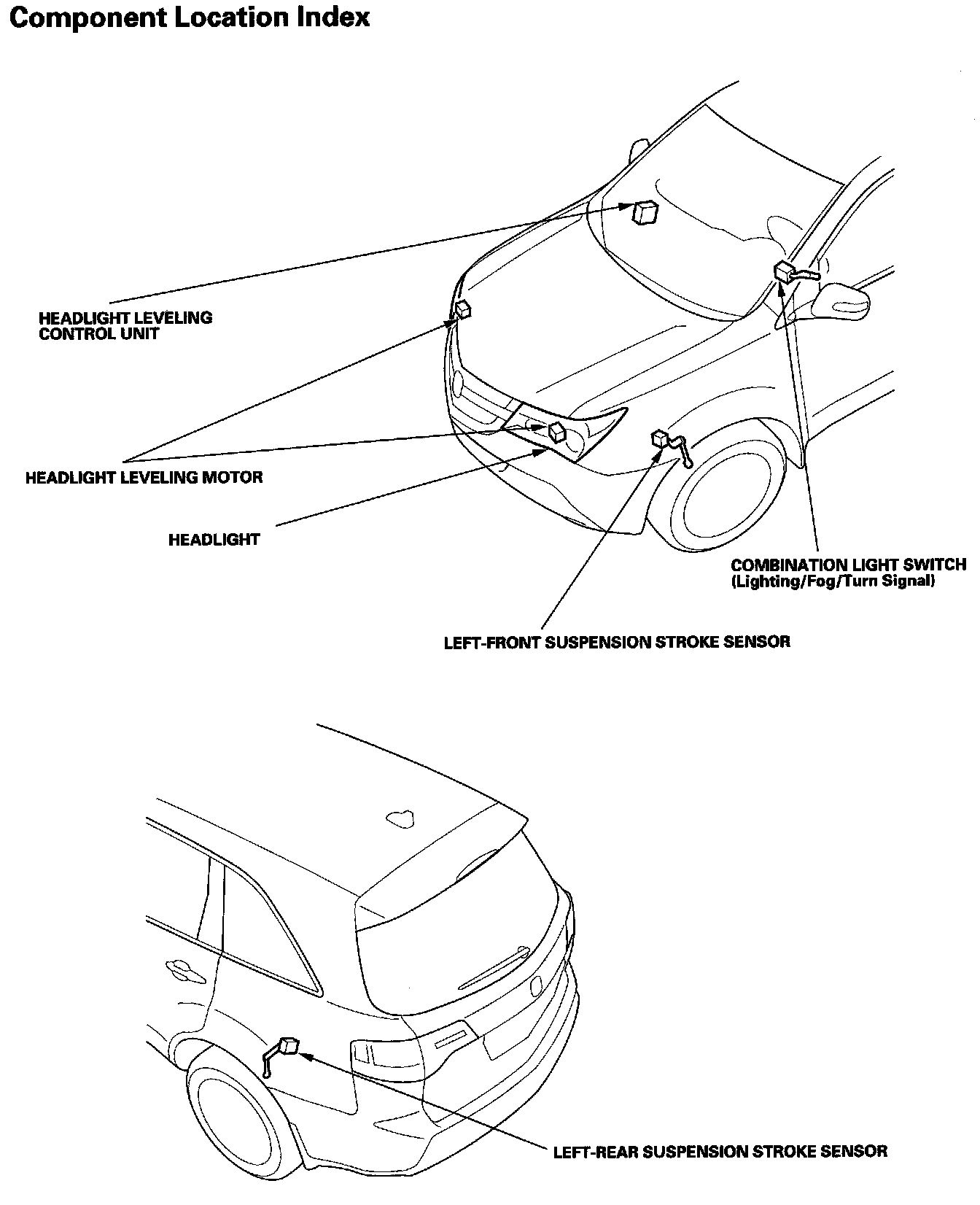 Component Location Index

HEADLIGHT LEVELING CONTROL UNIT

HEADLIGHT LEVELING MOTOR

HEADLIGHT

COMBINATION LIGHT SWITCH (Lighting/Fog/Turn Signal)

LEFT-FRONT SUSPENSION STROKE SENSOR

LEFT-REAR SUSPENSION STROKE SENSOR