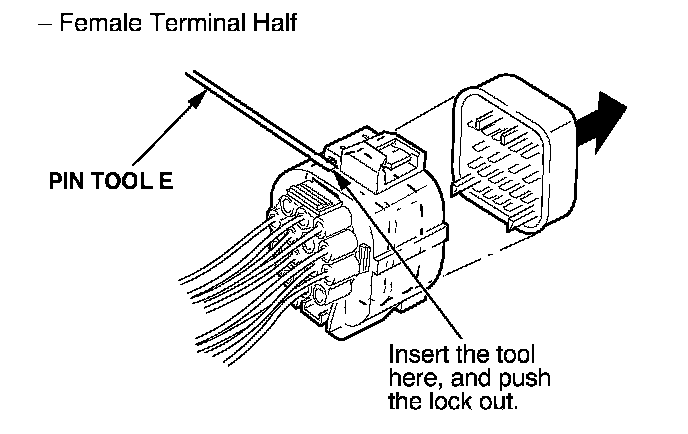 – Female Terminal Half

PIN TOOL E

Insert the tool here, and push the lock out.