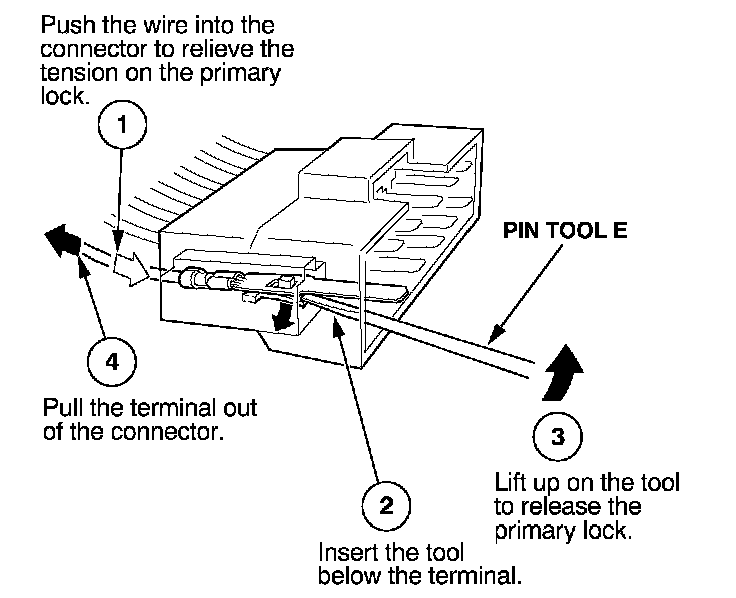 Push the wire into the connector to relieve the tension on the primary lock.

1

PIN TOOL E

4

Pull the terminal out of the connector.

3

Lift up on the tool to release the primary lock.

2

Insert the tool below the terminal.