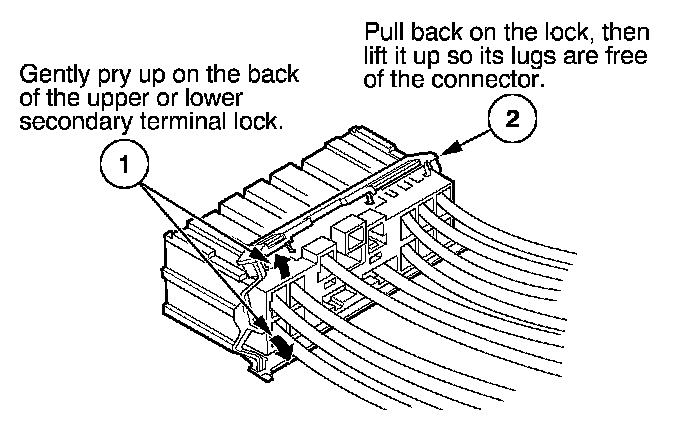 Gently pry up on the back of the upper or lower secondary terminal lock.

1

Pull back on the lock, then lift it up so its lugs are free of the connector.

2