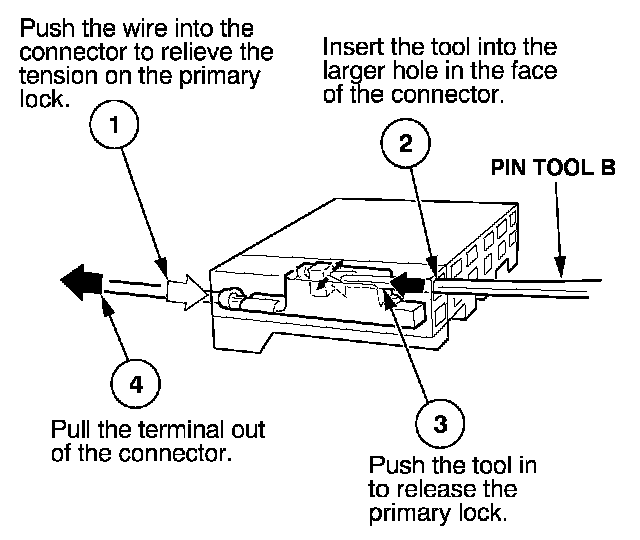 Push the wire into the connector to relieve the tension on the primary lock.

1

Insert the tool into the larger hole in the face of the connector.

2

PIN TOOL B

4

Pull the terminal out of the connector.

3

Push the tool in to release the primary lock.