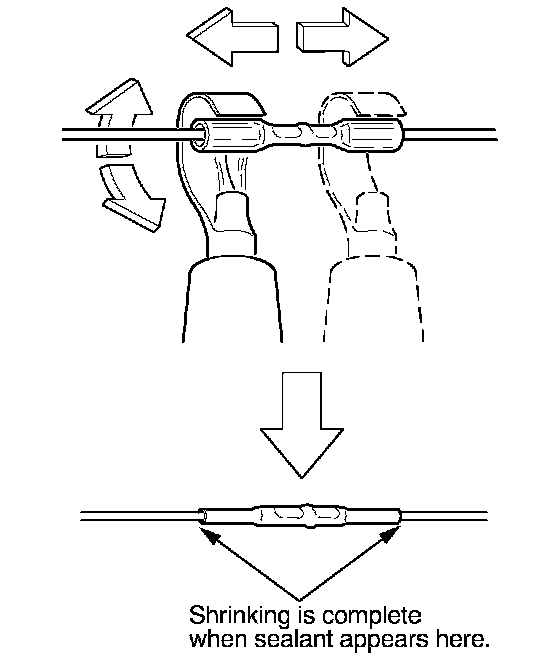 Shrinking is complete when sealant appears here.