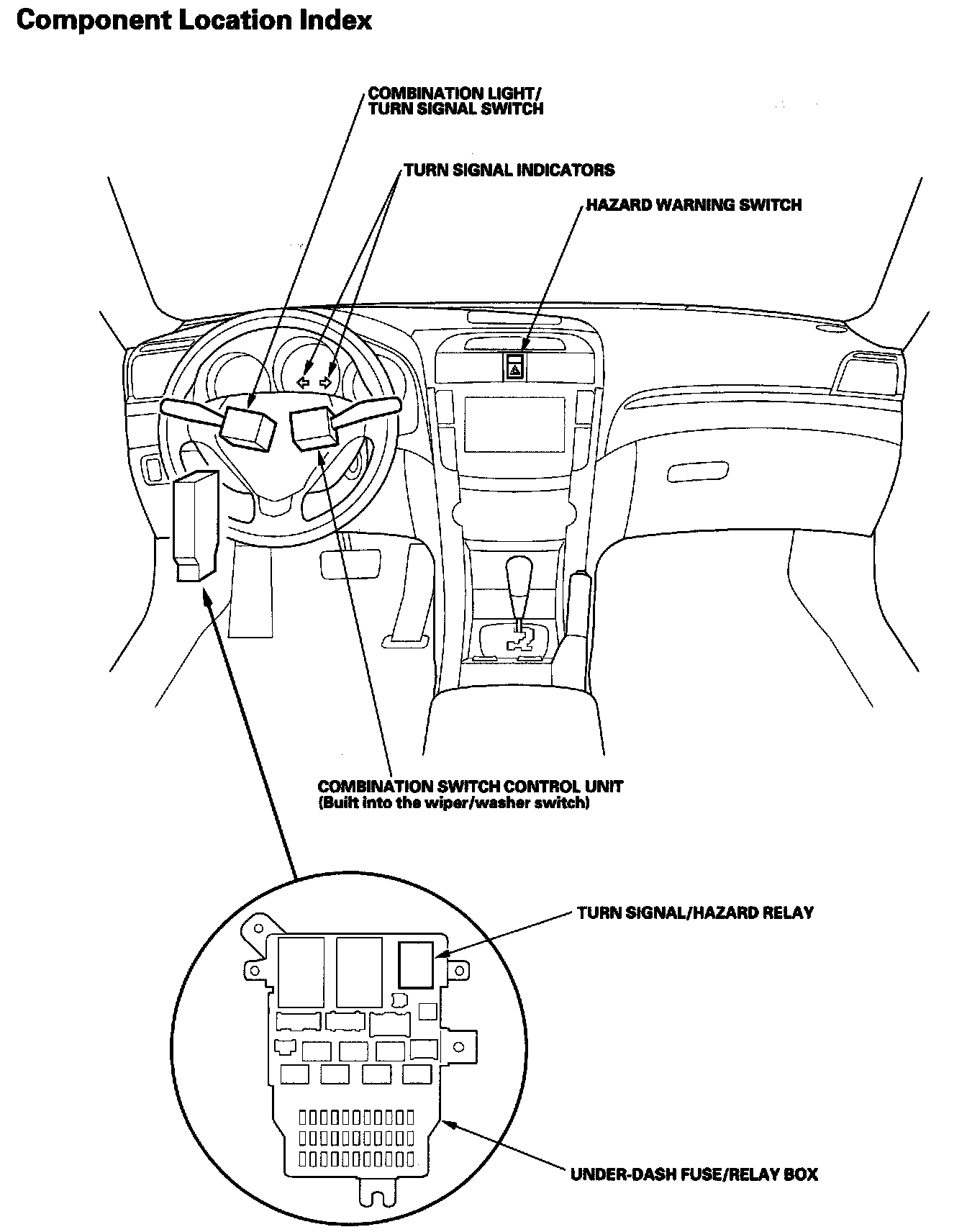 Component Location Index

COMBINATION LIGHT/
TURN SIGNAL SWITCH

TURN SIGNAL INDICATORS

HAZARD WARNING SWITCH

COMBINATION SWITCH CONTROL UNIT
(Built into the wiper/washer switch)

TURN SIGNAL/HAZARD RELAY

UNDER-DASH FUSE/RELAY BOX