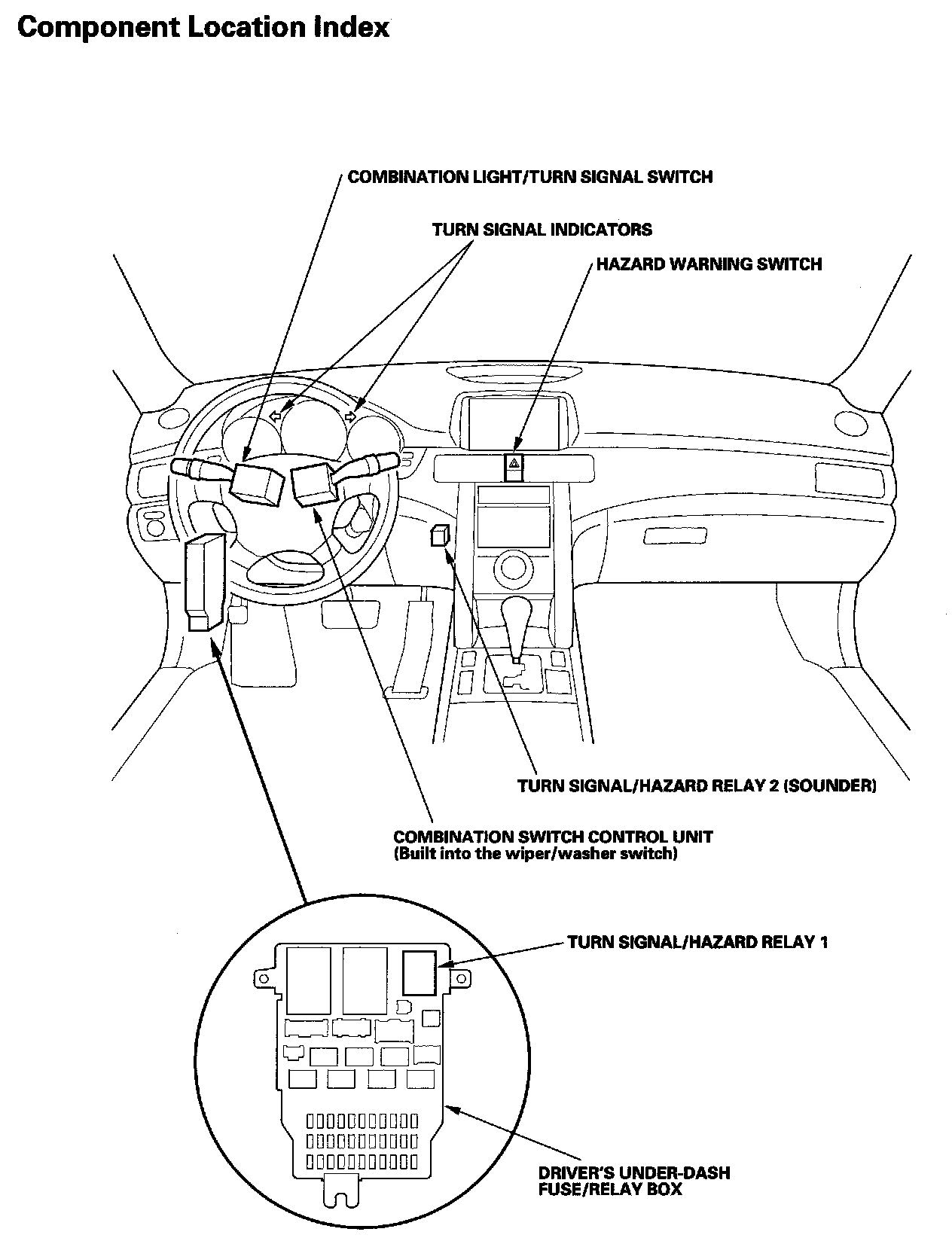 Component Location Index

COMBINATION LIGHT/TURN SIGNAL SWITCH

TURN SIGNAL INDICATORS

HAZARD WARNING SWITCH

TURN SIGNAL/HAZARD RELAY 2 (SOUNDER)

COMBINATION SWITCH CONTROL UNIT
(Built into the wiper/washer switch)

TURN SIGNAL/HAZARD RELAY 1

DRIVER'S UNDER-DASH
FUSE/RELAY BOX