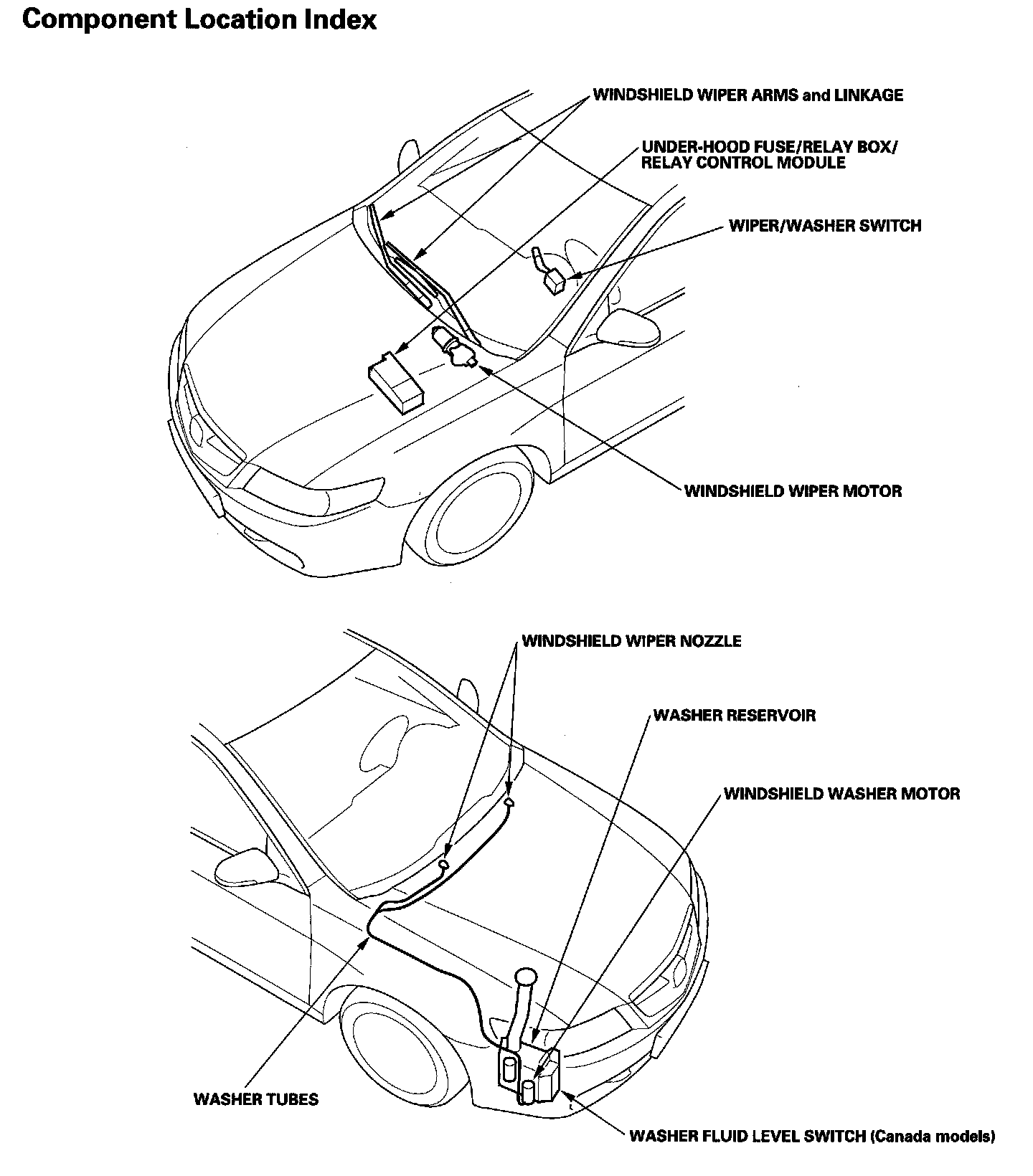 Component Location Index

WINDSHIELD WIPER ARMS and LINKAGE

UNDER-HOOD FUSE/RELAY BOX/
RELAY CONTROL MODULE

WIPER/WASHER SWITCH

WINDSHIELD WIPER MOTOR

WINDSHIELD WIPER NOZZLE

WASHER RESERVOIR

WINDSHIELD WASHER MOTOR

WASHER TUBES

WASHER FLUID LEVEL SWITCH (Canada models)