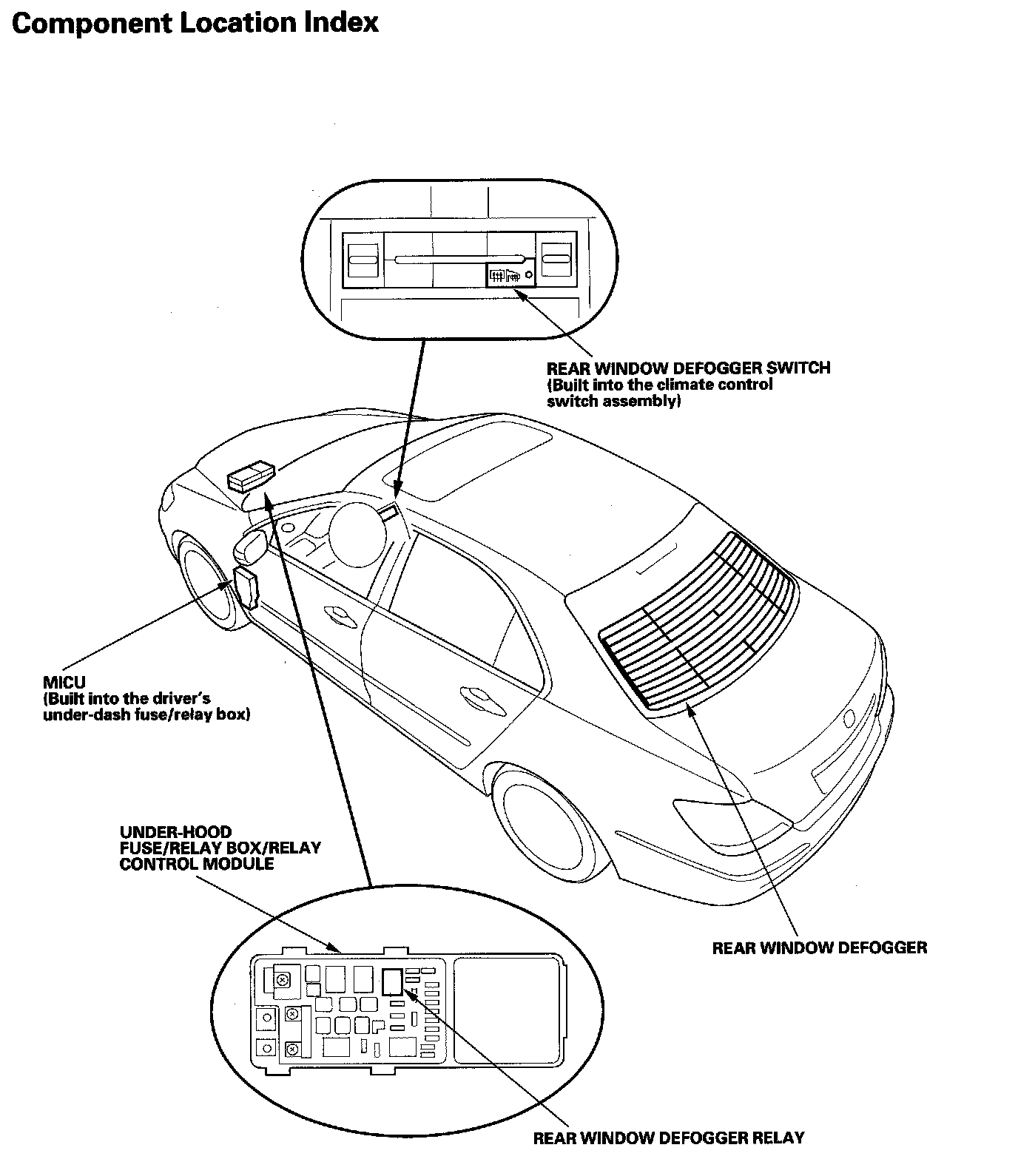 Component Location Index

REAR WINDOW DEFOGGER SWITCH
(Built into the climate control switch assembly)

MICU
(Built into the driver's under-dash fuse/relay box)

UNDER-HOOD FUSE/RELAY BOX/RELAY CONTROL MODULE

REAR WINDOW DEFOGGER

REAR WINDOW DEFOGGER RELAY