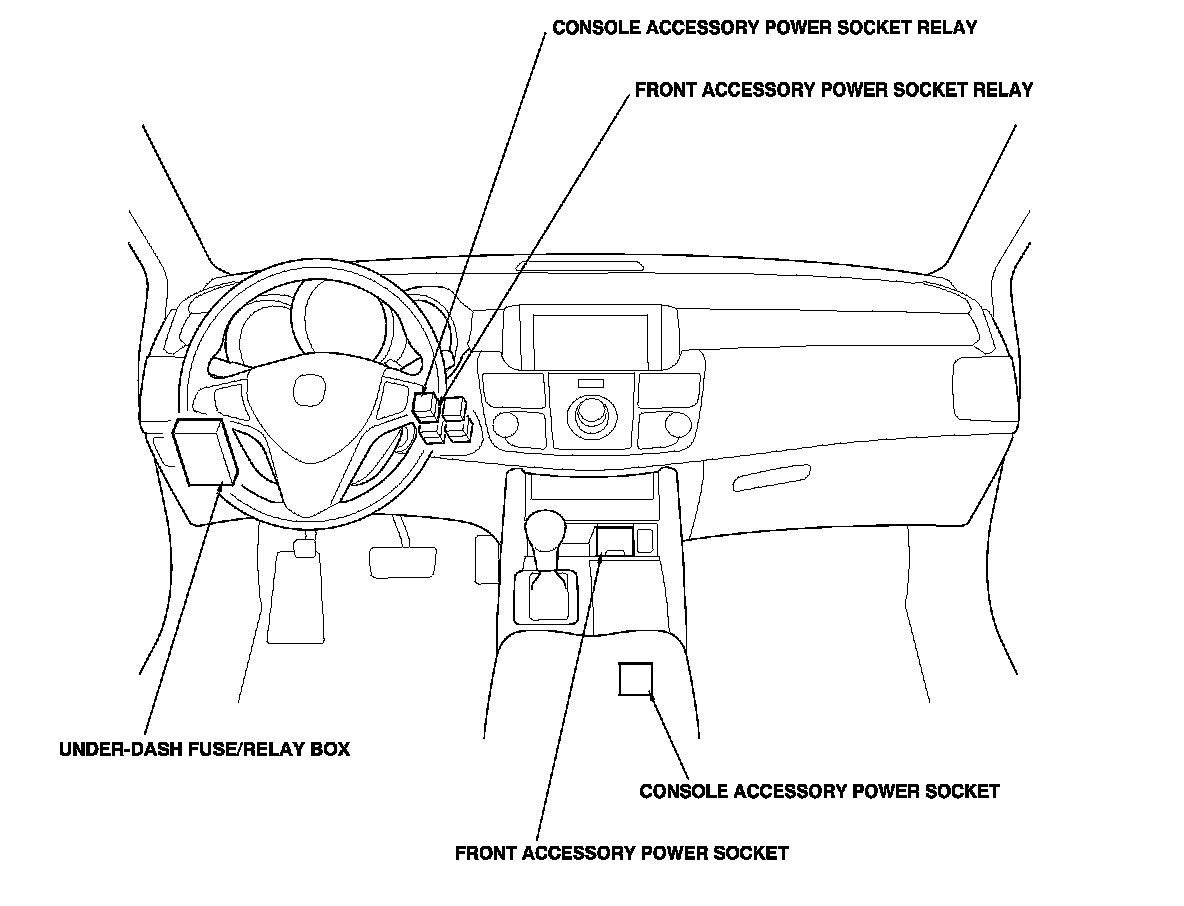 CONSOLE ACCESSORY POWER SOCKET RELAY

FRONT ACCESSORY POWER SOCKET RELAY

UNDER-DASH FUSE/RELAY BOX

CONSOLE ACCESSORY POWER SOCKET

FRONT ACCESSORY POWER SOCKET