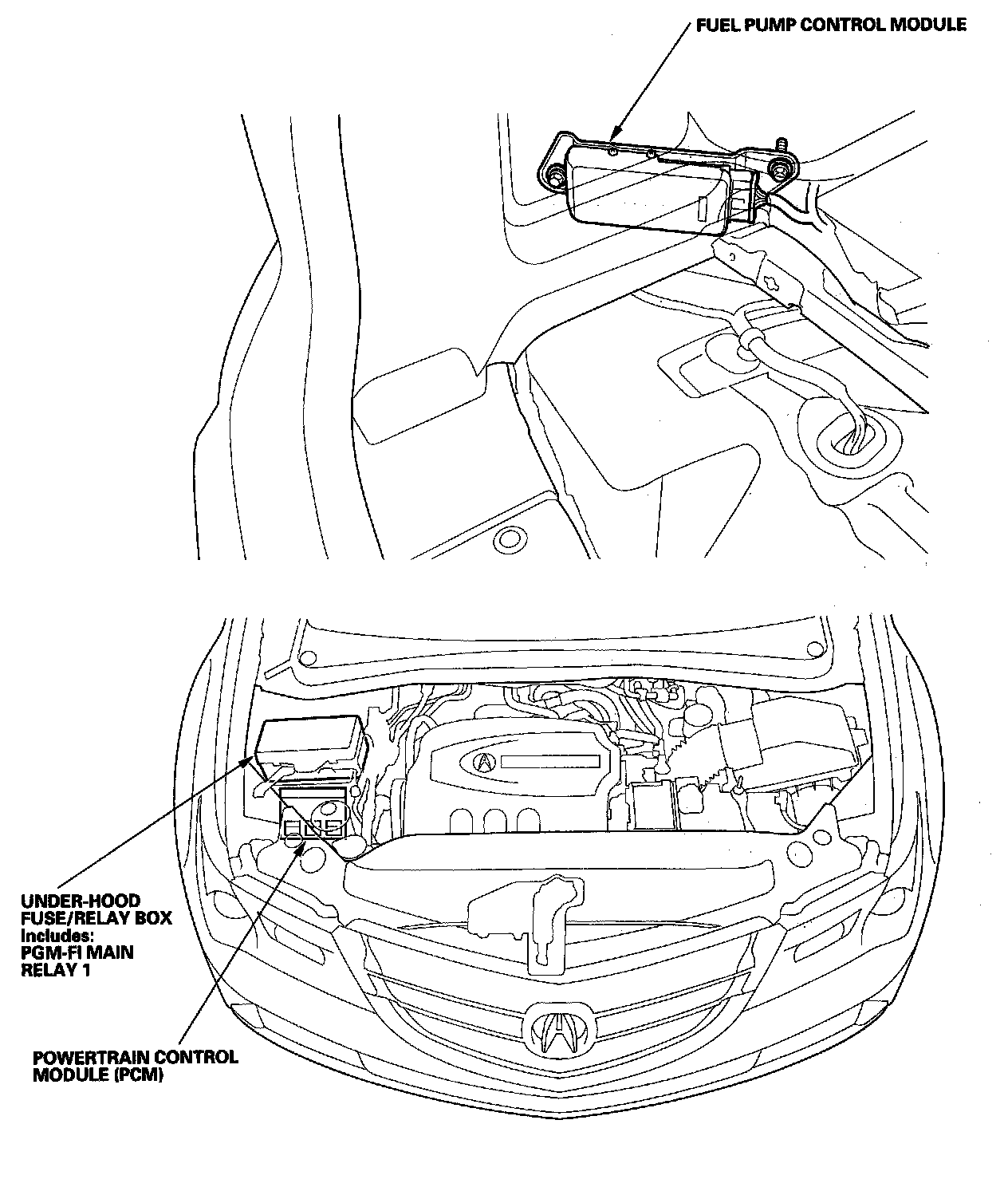 FUEL PUMP CONTROL MODULE

UNDER-HOOD FUSE/RELAY BOX
Includes:
PGM-FI MAIN RELAY 1

POWERTRAIN CONTROL MODULE (PCM)