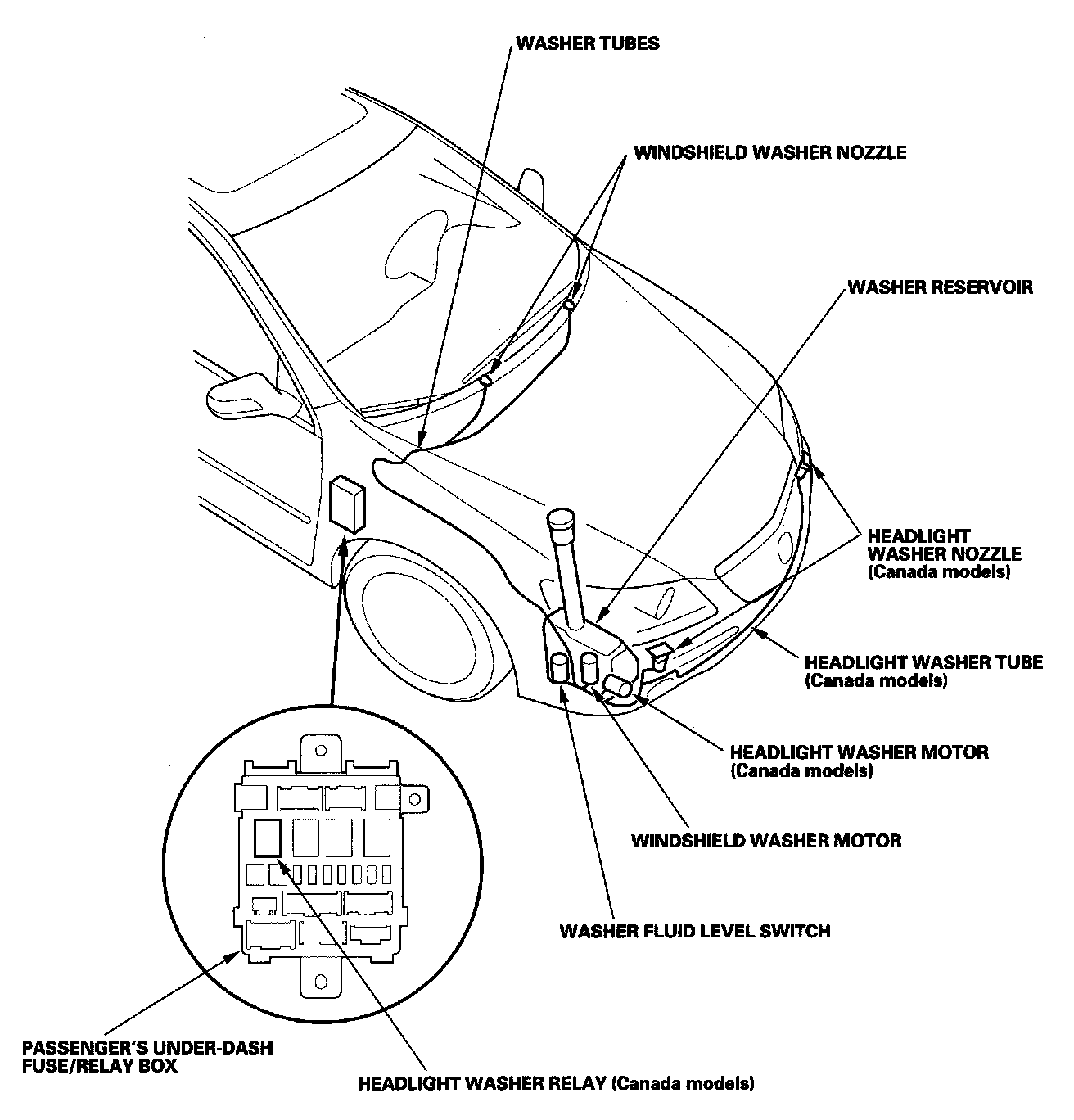 WASHER TUBES

WINDSHIELD WASHER NOZZLE

WASHER RESERVOIR

HEADLIGHT WASHER NOZZLE (Canada models)

HEADLIGHT WASHER TUBE (Canada models)

HEADLIGHT WASHER MOTOR (Canada models)

WINDSHIELD WASHER MOTOR

WASHER FLUID LEVEL SWITCH

PASSENGER'S UNDER-DASH FUSE/RELAY BOX

HEADLIGHT WASHER RELAY (Canada models)