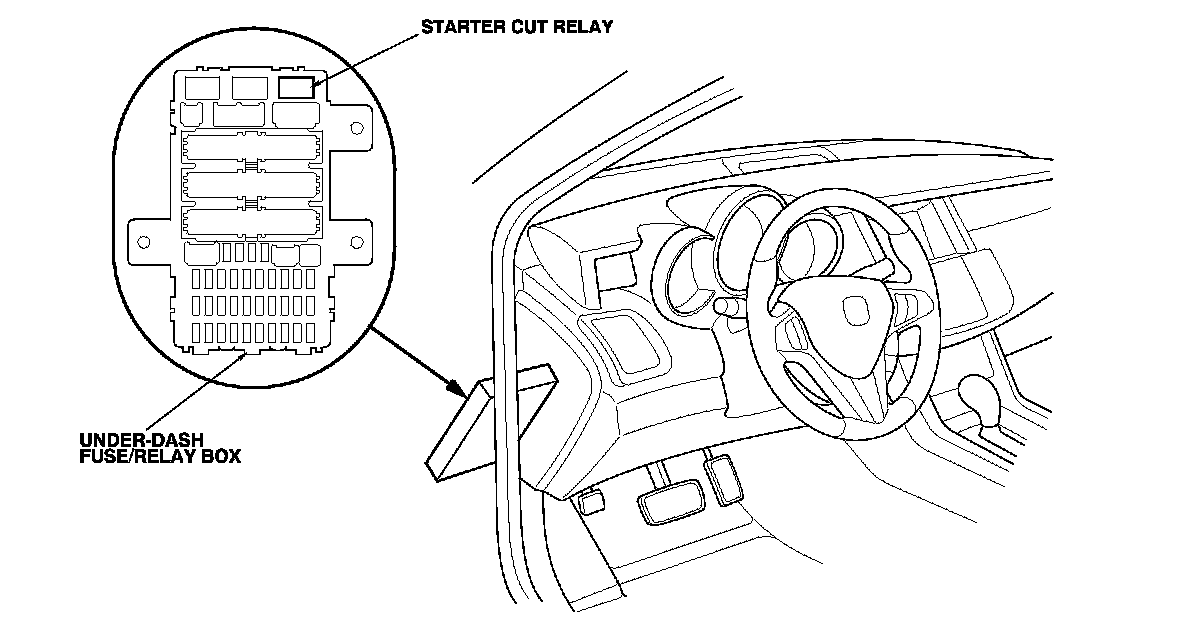 STARTER CUT RELAY

UNDER-DASH
FUSE/RELAY BOX