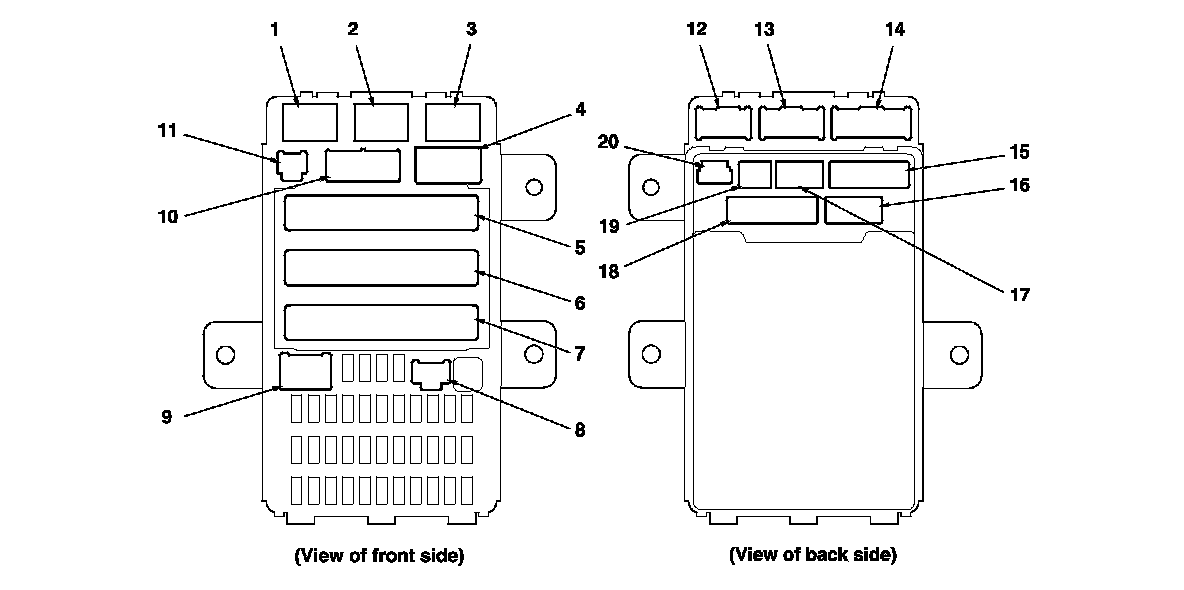 1
2
3
4
11
10
5
6
7
9
8

(View of front side)

12
13
14
20
15
16
19
18
17

(View of back side)