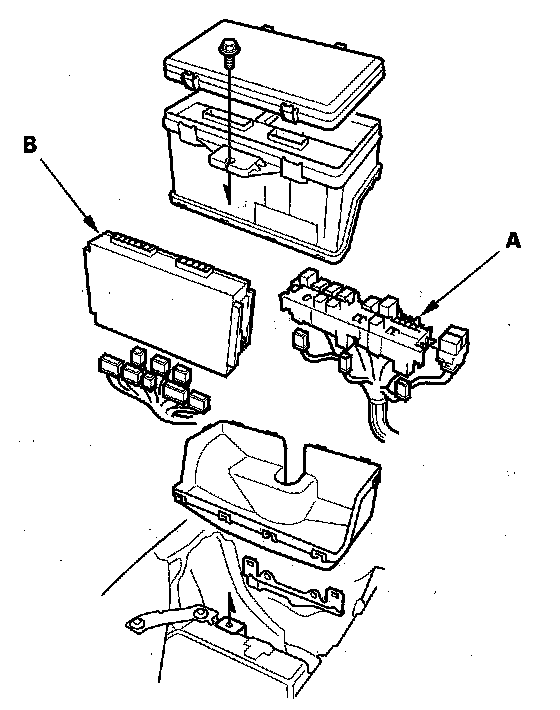 B

A