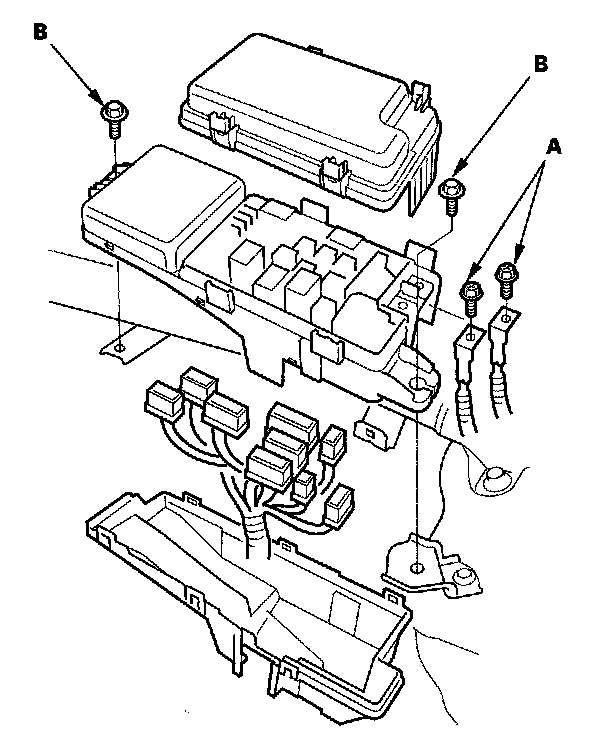 B
B
A