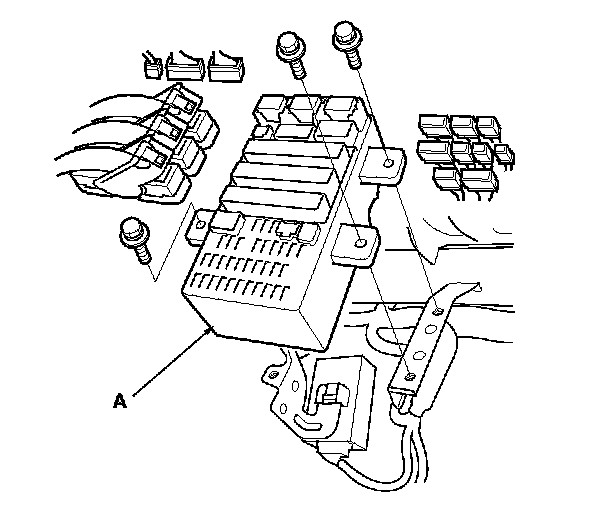 A