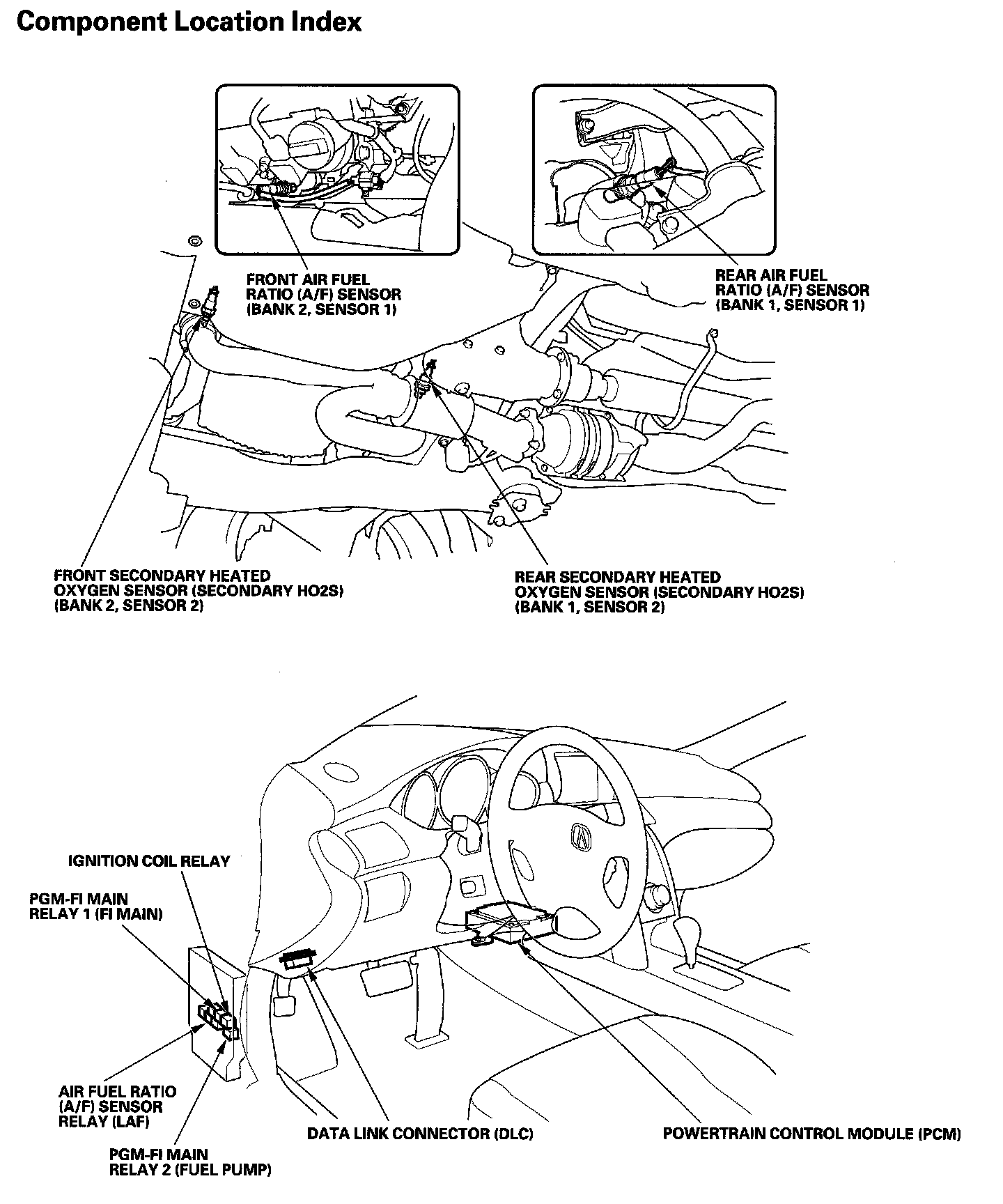 Component Location Index

FRONT AIR FUEL RATIO (A/F) SENSOR (BANK 2, SENSOR 1)

REAR AIR FUEL RATIO (A/F) SENSOR (BANK 1, SENSOR 1)

FRONT SECONDARY HEATED OXYGEN SENSOR (SECONDARY HO2S) (BANK 2, SENSOR 2)

REAR SECONDARY HEATED OXYGEN SENSOR (SECONDARY HO2S) (BANK 1, SENSOR 2)

IGNITION COIL RELAY

PGM-FI MAIN RELAY 1 (FI MAIN)

AIR FUEL RATIO (A/F) SENSOR RELAY (LAF)

PGM-FI MAIN RELAY 2 (FUEL PUMP)

DATA LINK CONNECTOR (DLC)

POWERTRAIN CONTROL MODULE (PCM)