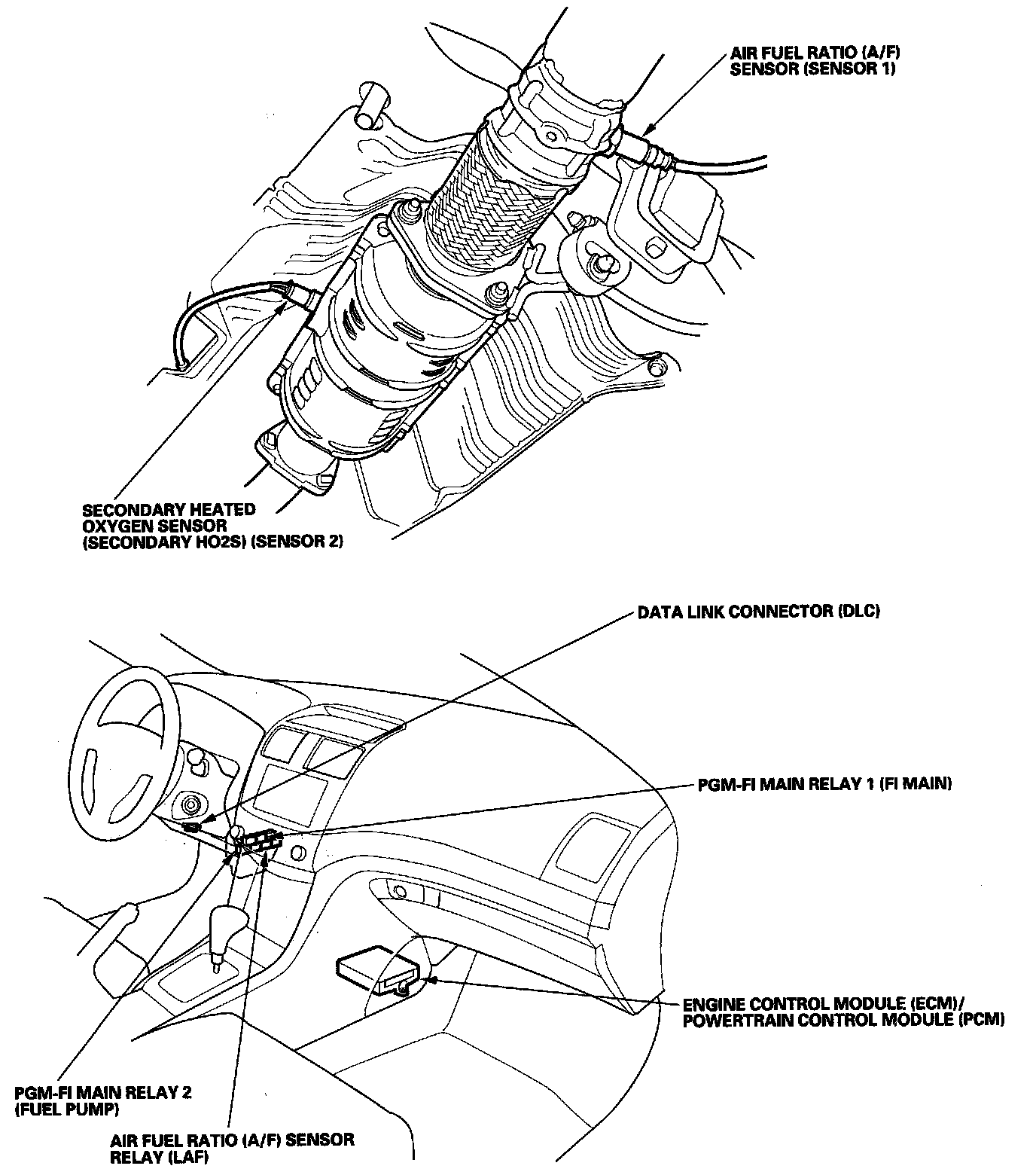 AIR FUEL RATIO (A/F) SENSOR (SENSOR 1)

SECONDARY HEATED OXYGEN SENSOR (SECONDARY HO2S) (SENSOR 2)

DATA LINK CONNECTOR (DLC)

PGM-FI MAIN RELAY 1 (FI MAIN)

ENGINE CONTROL MODULE (ECM)/ POWERTRAIN CONTROL MODULE (PCM)

PGM-FI MAIN RELAY 2 (FUEL PUMP)

AIR FUEL RATIO (A/F) SENSOR RELAY (LAF)