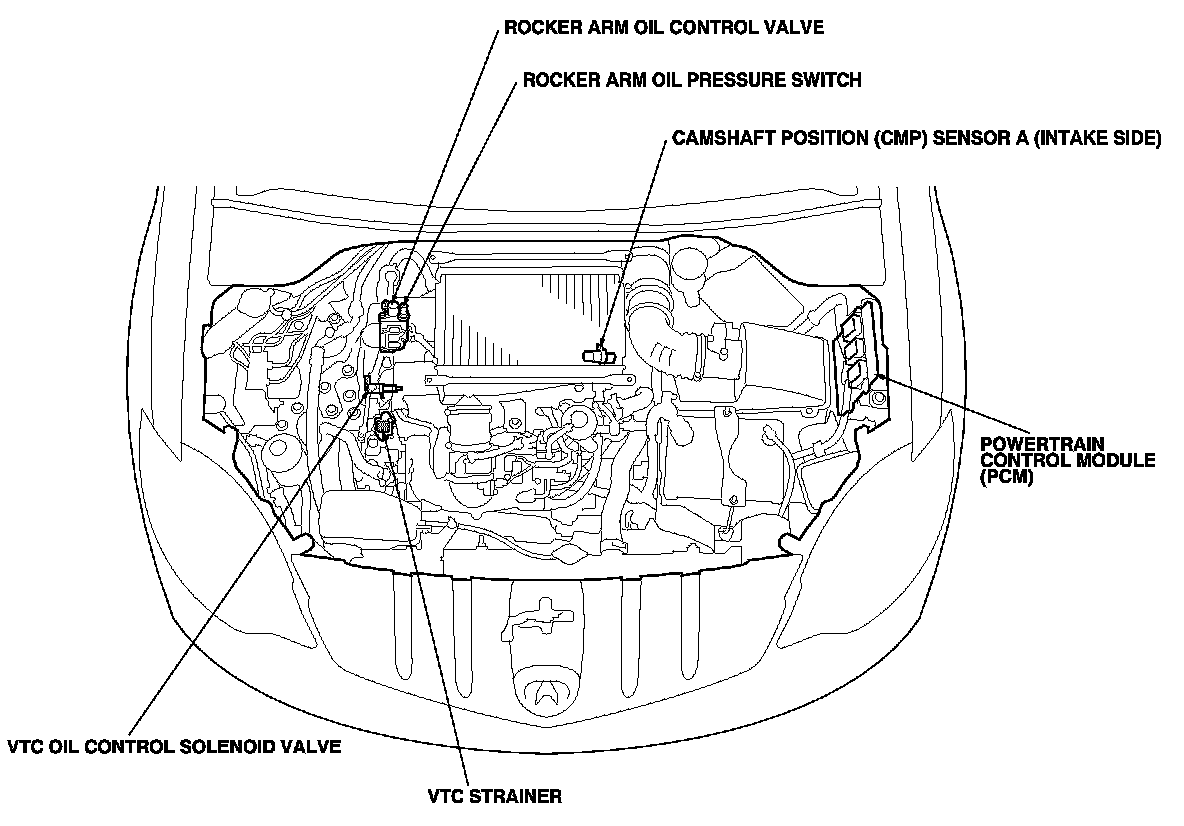 ROCKER ARM OIL CONTROL VALVE

ROCKER ARM OIL PRESSURE SWITCH

CAMSHAFT POSITION (CMP) SENSOR A (INTAKE SIDE)

POWERTRAIN CONTROL MODULE (PCM)

VTC OIL CONTROL SOLENOID VALVE

VTC STRAINER