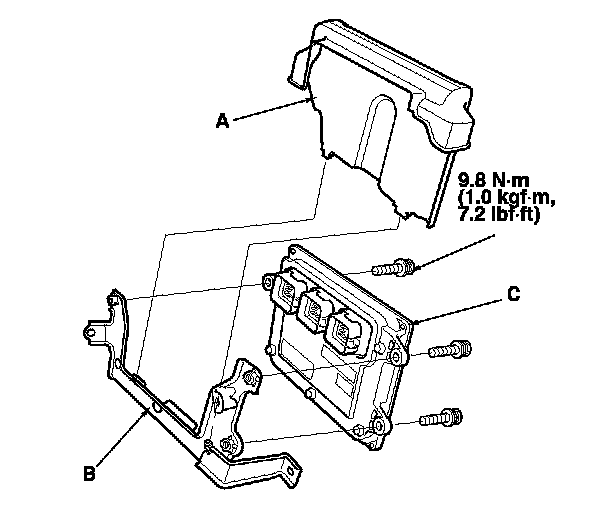 A

9.8 N·m (1.0 kgf·m, 7.2 lbf·ft)

C

B