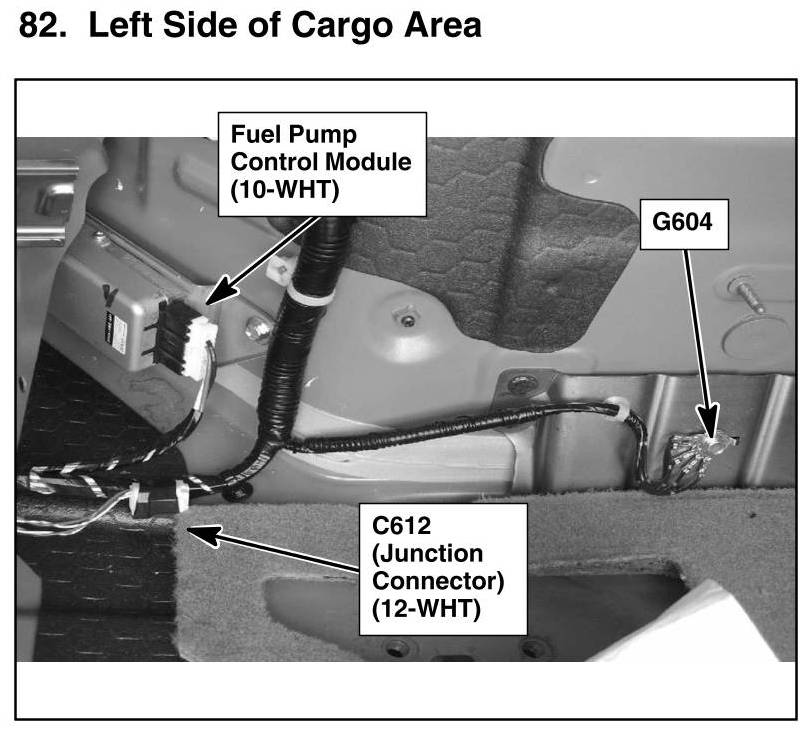 82. Left Side of Cargo Area

Fuel Pump Control Module (10-WHT)

G604

C612 (Junction Connector) (12-WHT)