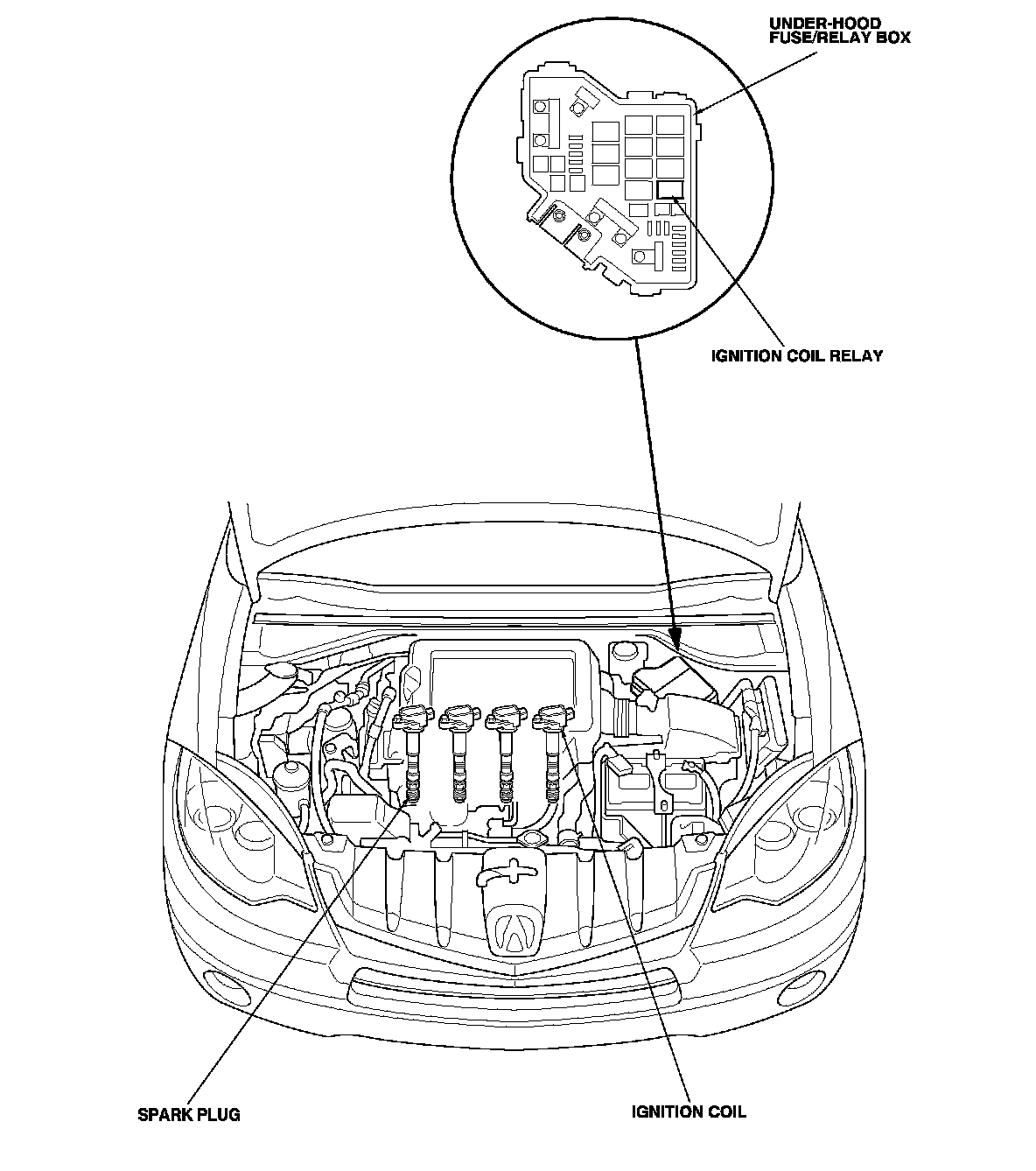 UNDER-HOOD FUSE/RELAY BOX

IGNITION COIL RELAY

SPARK PLUG

IGNITION COIL