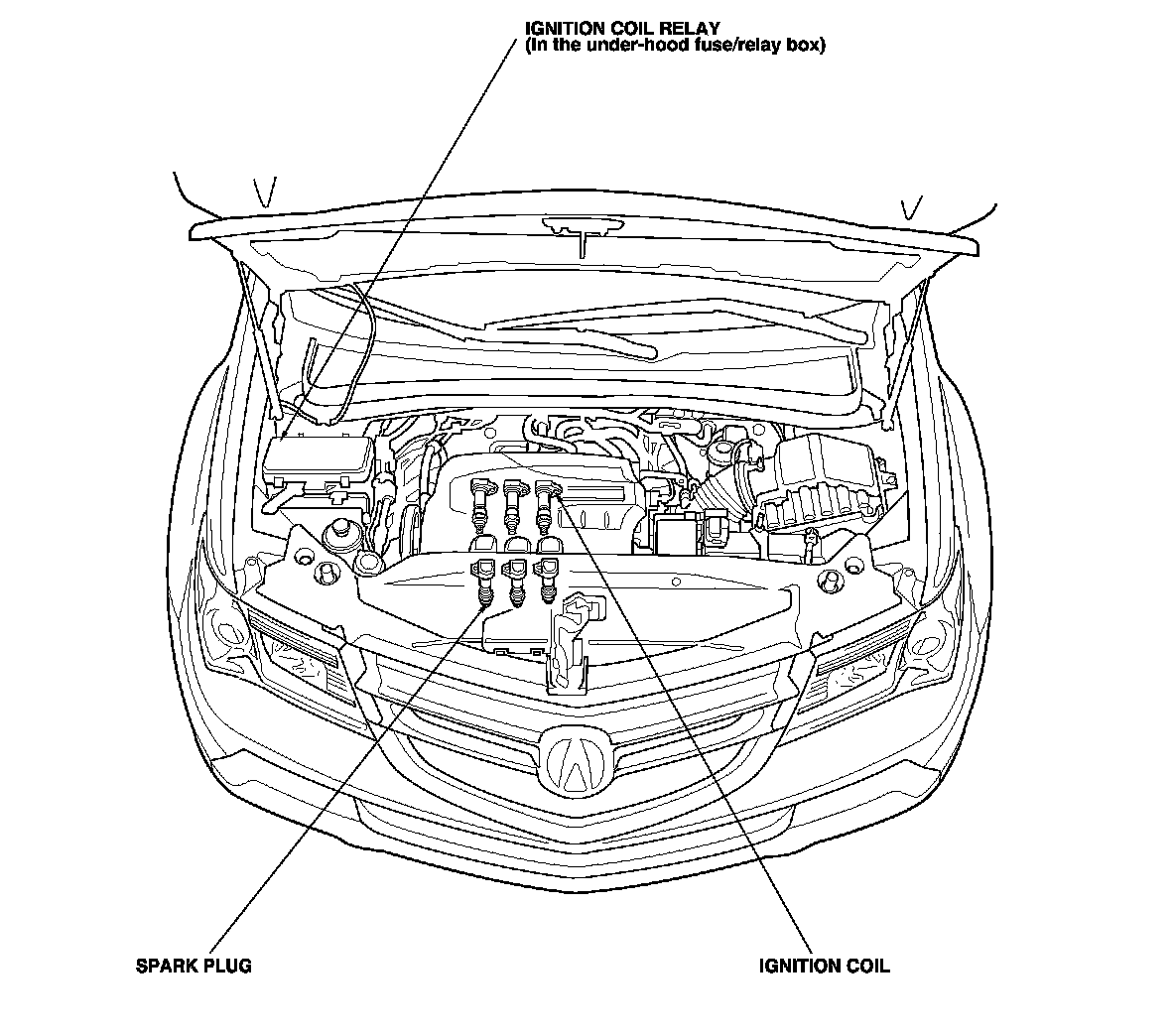 IGNITION COIL RELAY
(In the under-hood fuse/relay box)

SPARK PLUG

IGNITION COIL