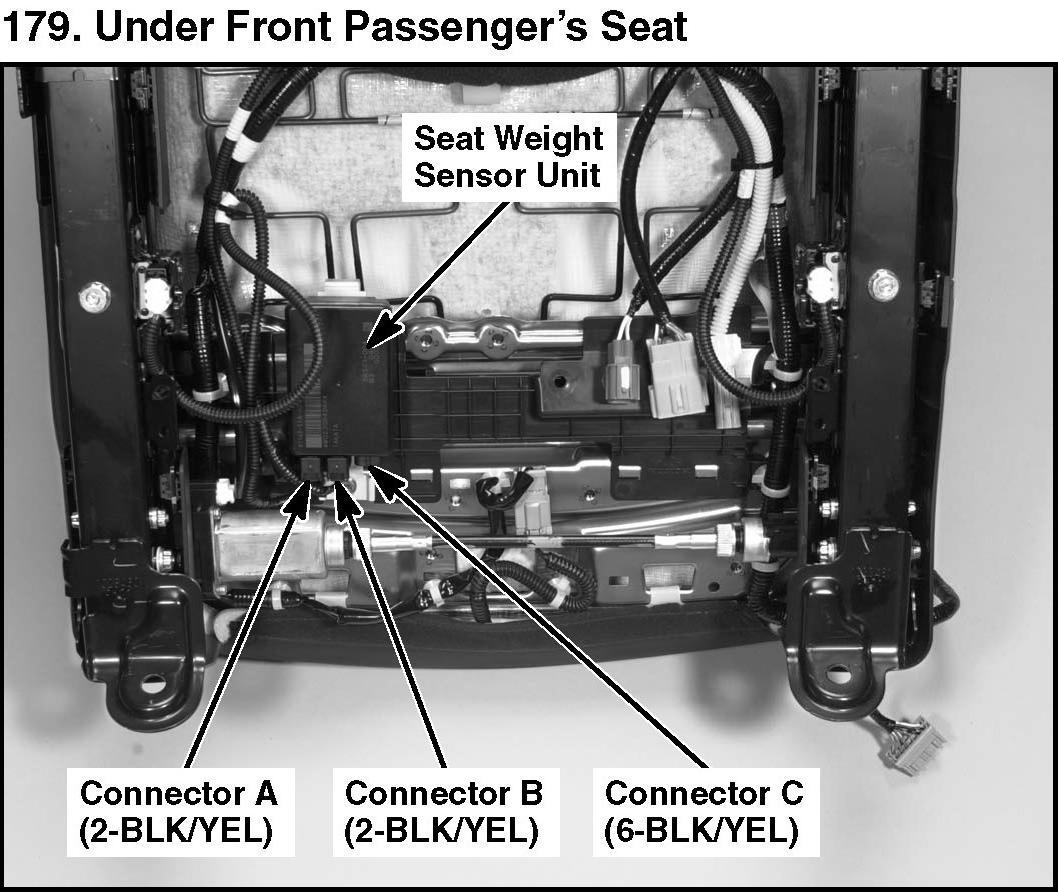 179. Under Front Passenger's Seat

Seat Weight Sensor Unit

Connector A (2-BLK/YEL)

Connector B (2-BLK/YEL)

Connector C (6-BLK/YEL)