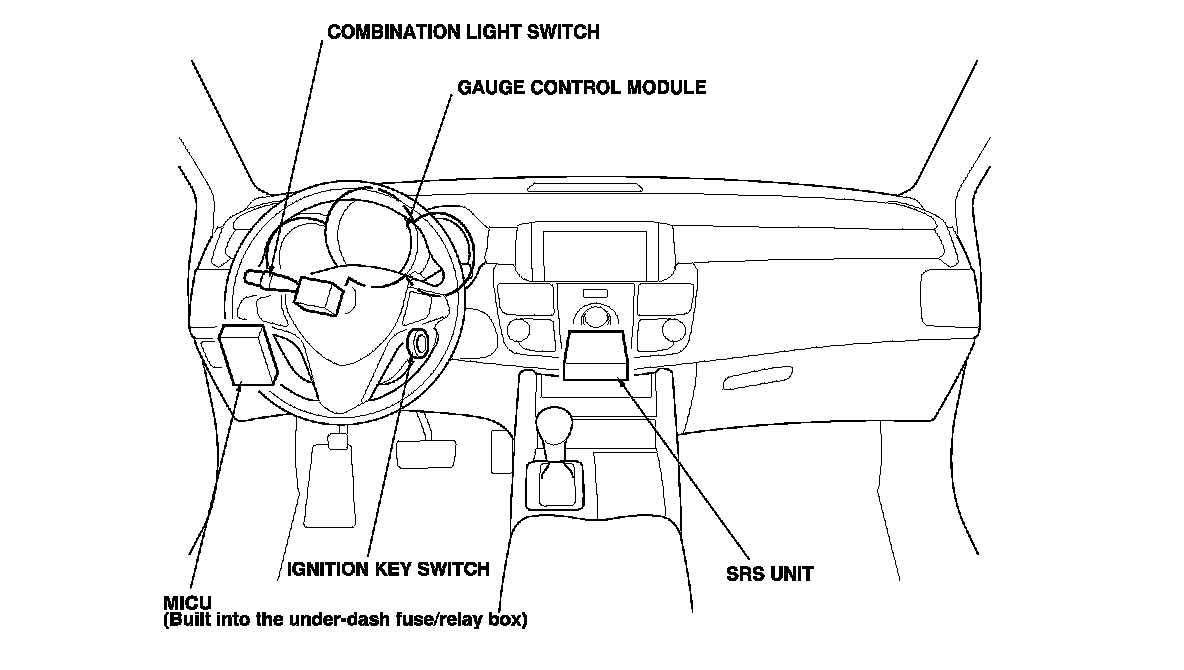 COMBINATION LIGHT SWITCH

GAUGE CONTROL MODULE

IGNITION KEY SWITCH

SRS UNIT

MICU
(Built into the under-dash fuse/relay box)