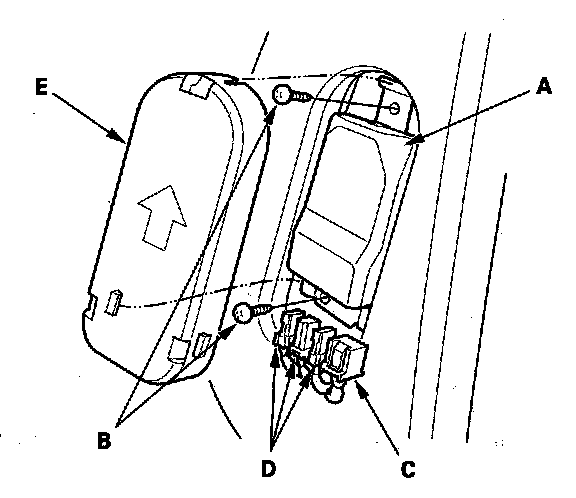 E
A
B
D
C