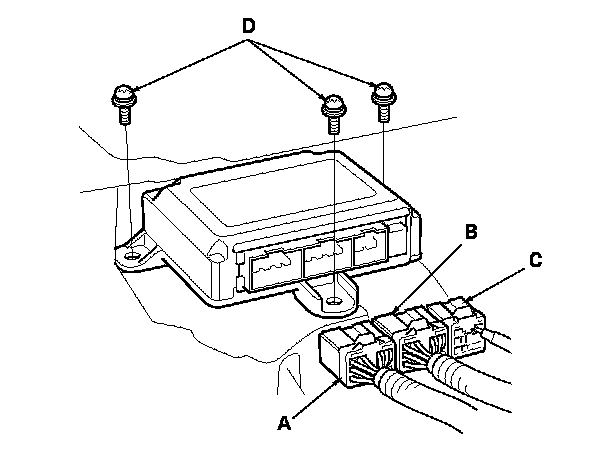 D

B

C

A